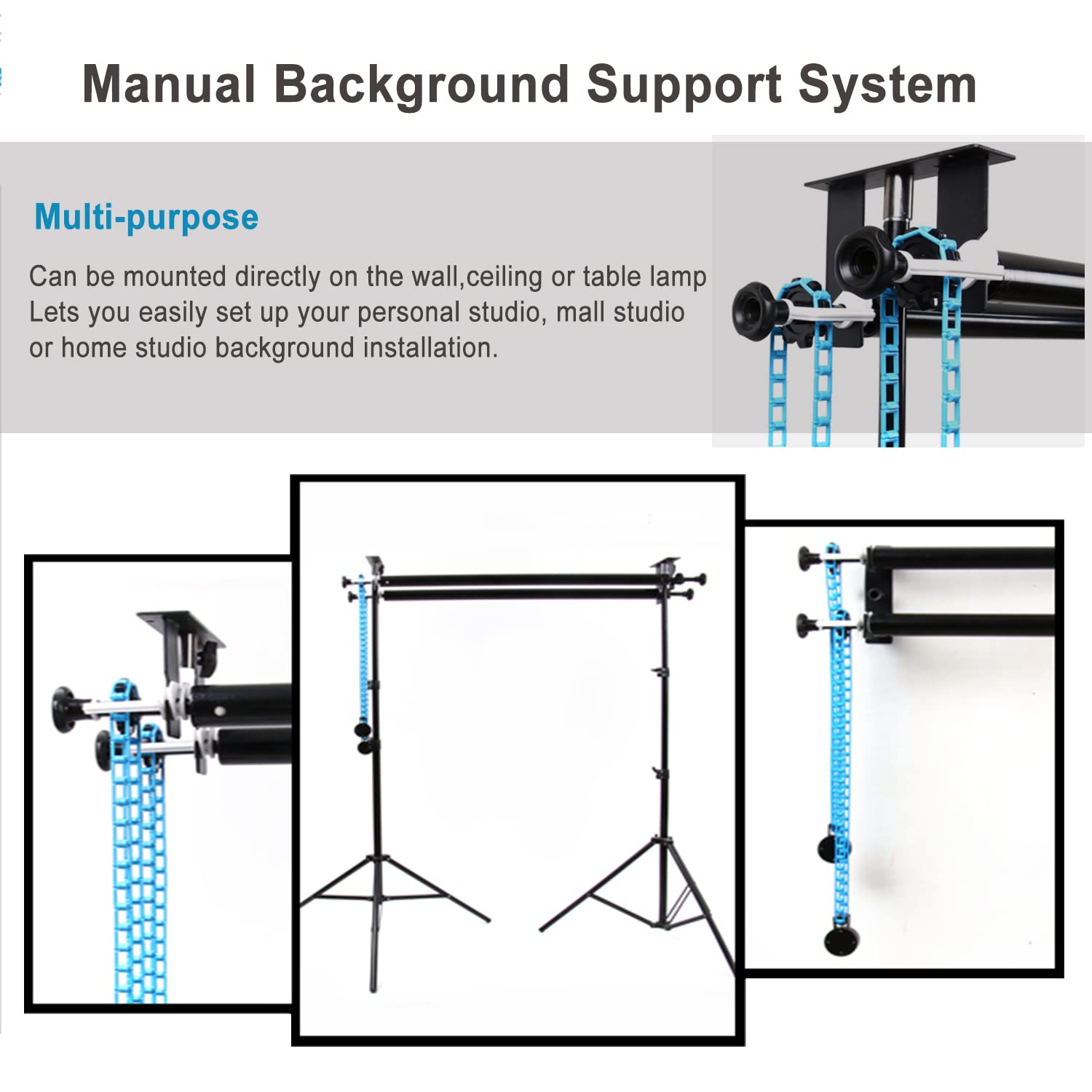 Manual Background Support System

Multi-purpose

Can be mounted directly on the wall,ceiling or table lamp Lets you easily set up your personal studio, mall studio or home studio background installation.