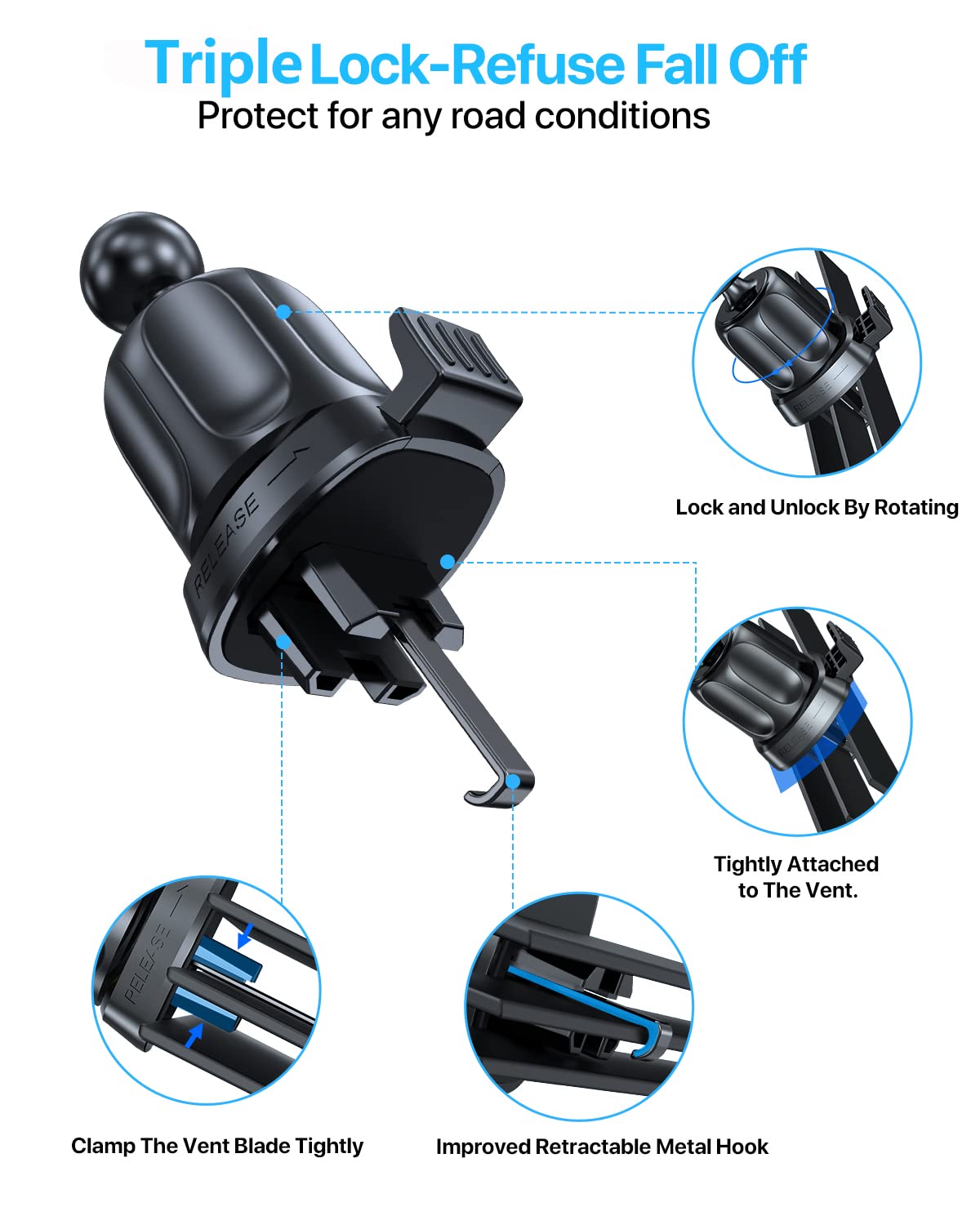 Triple Lock-Refuse Fall Off
Protect for any road conditions

RELEASE

RELEASE

Lock and Unlock By Rotating

RELEASE

Tightly Attached to The Vent.

RELEASE

Clamp The Vent Blade Tightly

Improved Retractable Metal Hook