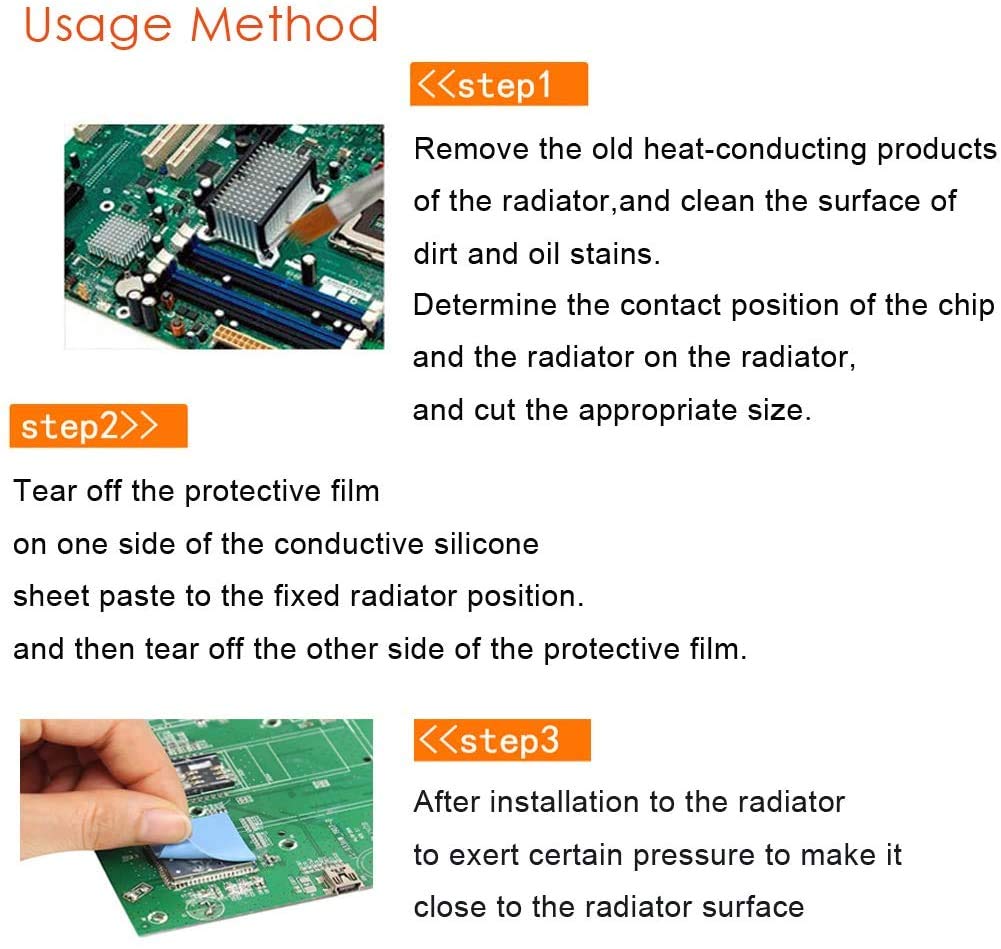 Usage Method

<<step1

Remove the old heat-conducting products of the radiator,and clean the surface of dirt and oil stains.
Determine the contact position of the chip and the radiator on the radiator,
and cut the appropriate size.

step2>>

Tear off the protective film
on one side of the conductive silicone
sheet paste to the fixed radiator position.
and then tear off the other side of the protective film.

<<step3

After installation to the radiator
to exert certain pressure to make it
close to the radiator surface