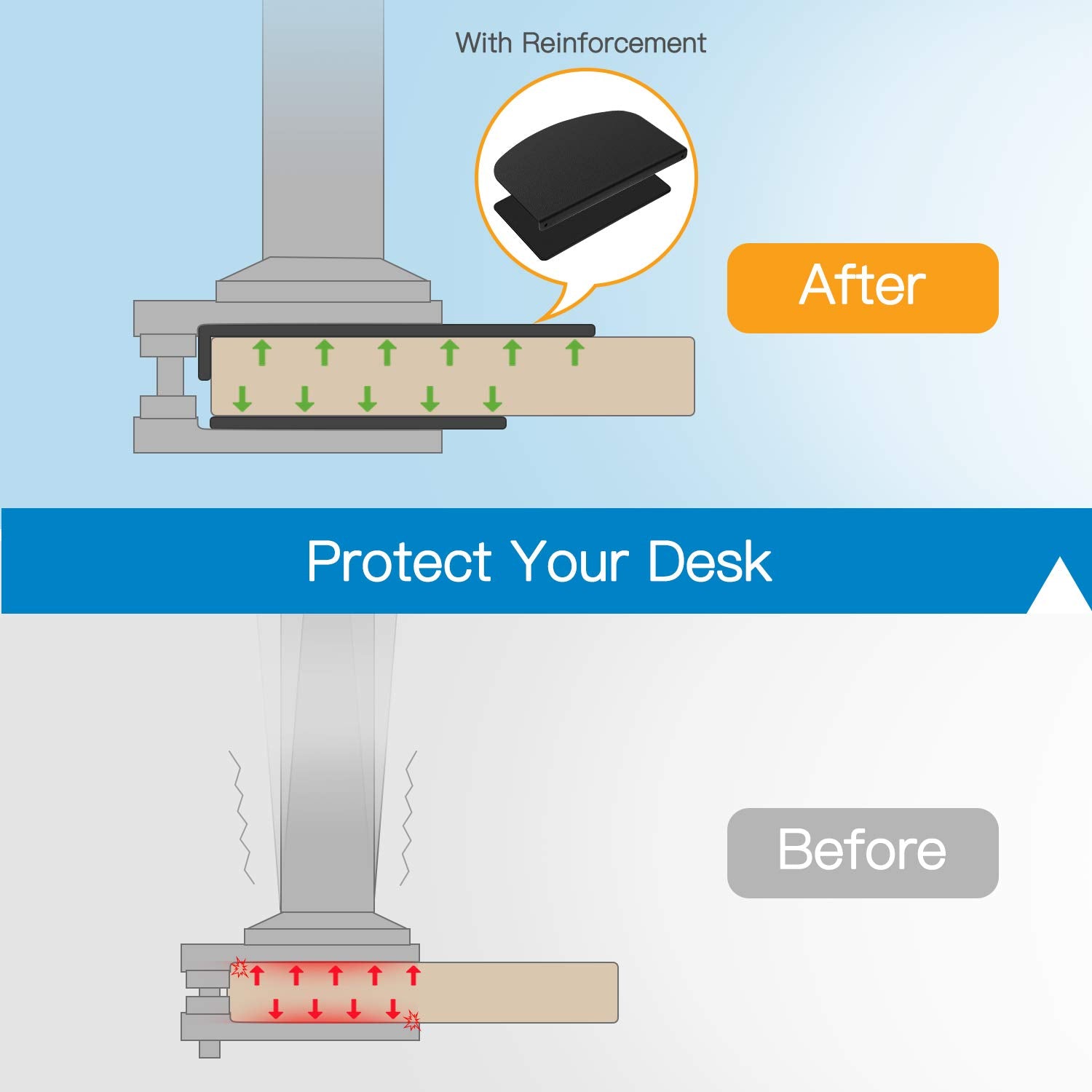 With Reinforcement

After

Protect Your Desk

Before