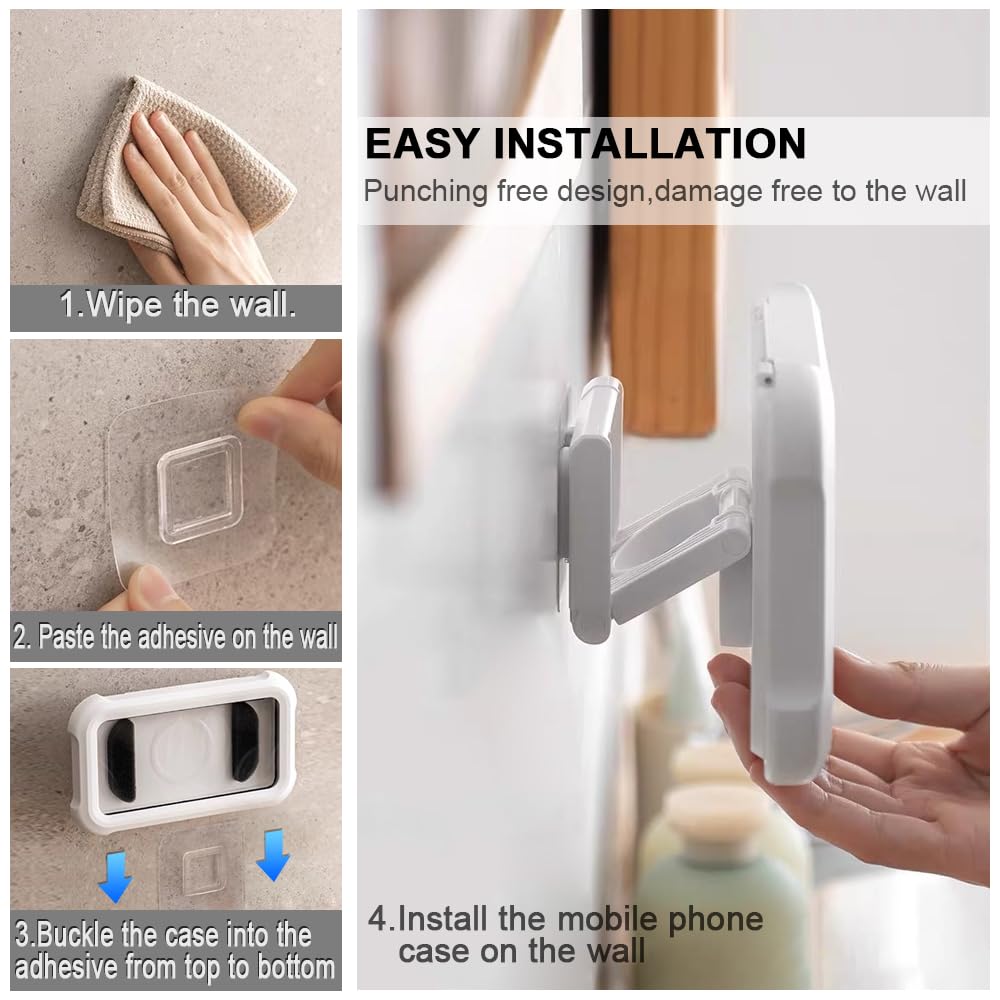 1.Wipe the wall.

2. Paste the adhesive on the wall

3.Buckle the case into the adhesive from top to bottom

EASY INSTALLATION

Punching free design,damage free to the wall

4.Install the mobile phone case on the wall