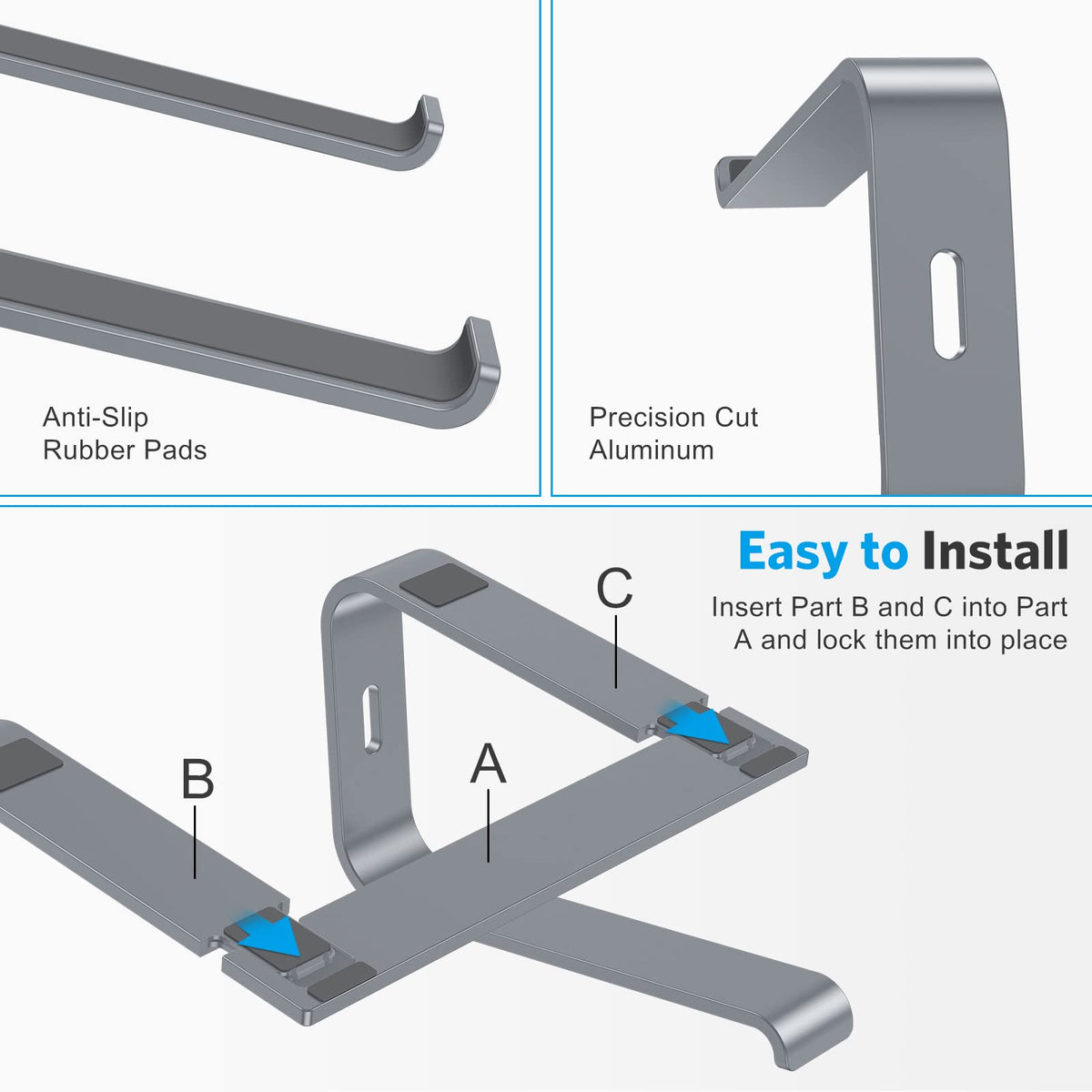 Anti-Slip
Rubber Pads

Precision Cut
Aluminum

Easy to Install

Insert Part B and C into Part A and lock them into place

C

B

A