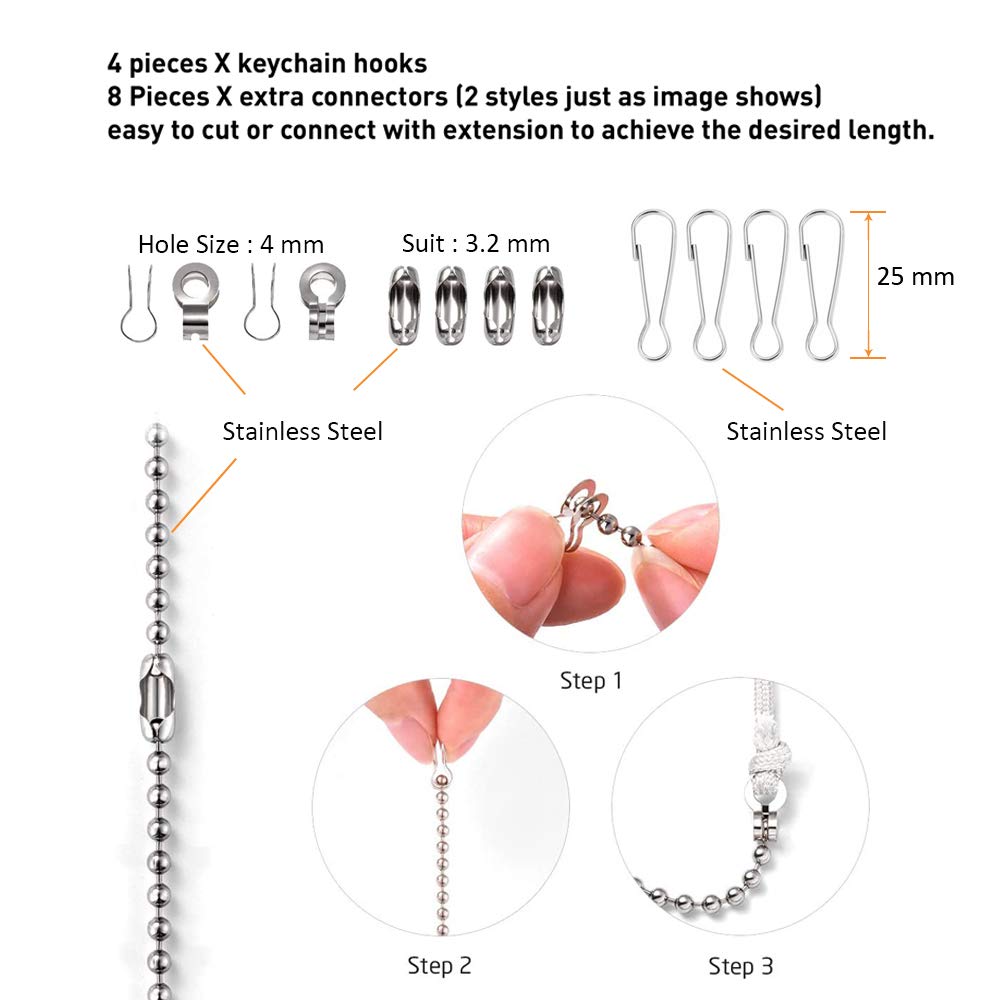 4 pieces X keychain hooks
8 Pieces X extra connectors (2 styles just as image shows)
easy to cut or connect with extension to achieve the desired length.

Hole Size : 4 mm

Suit : 3.2 mm

25 mm

Stainless Steel

Stainless Steel

Step 1

Step 2

Step 3