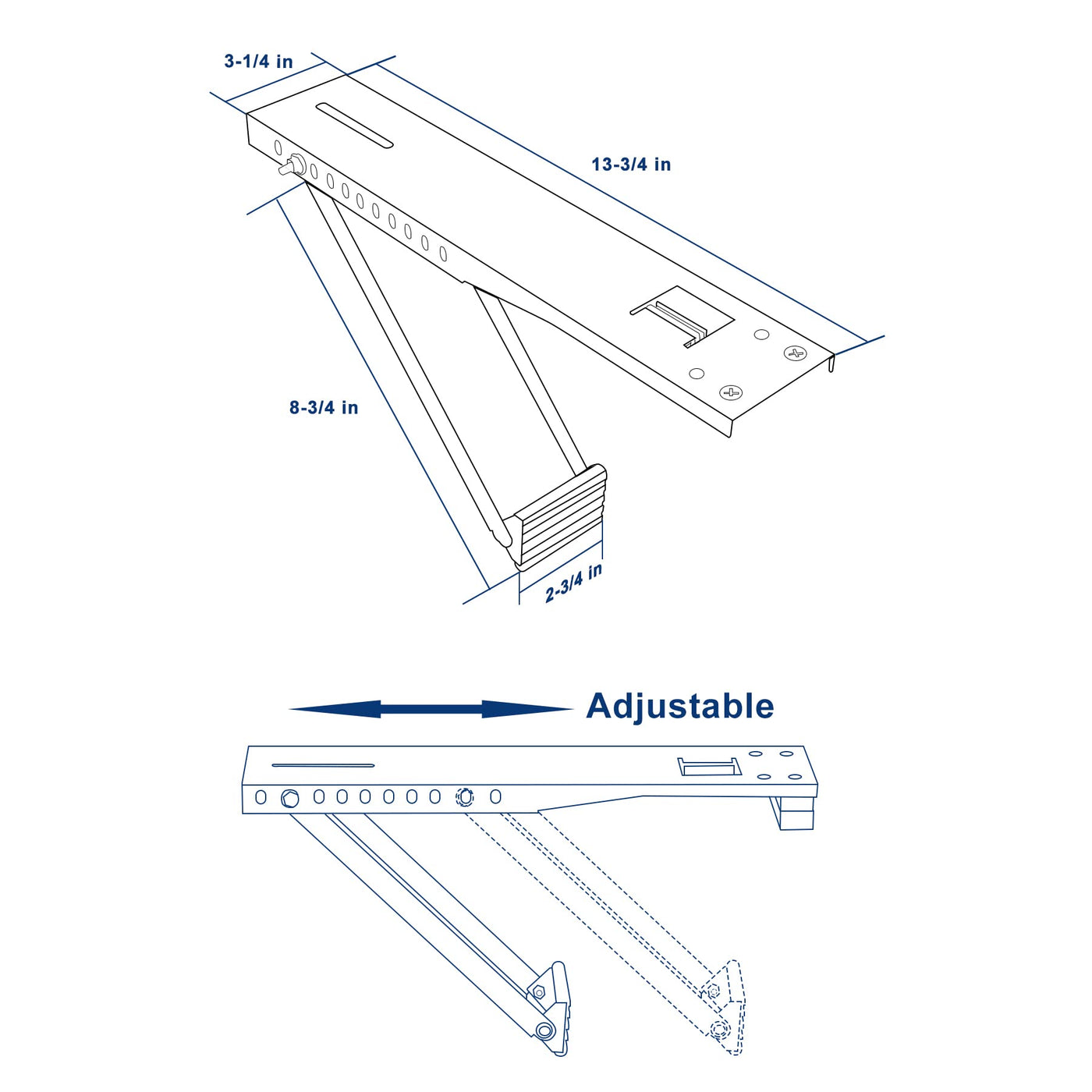 3-1/4 in

13-3/4 in

8-3/4 in

2-3/4 in

Adjustable