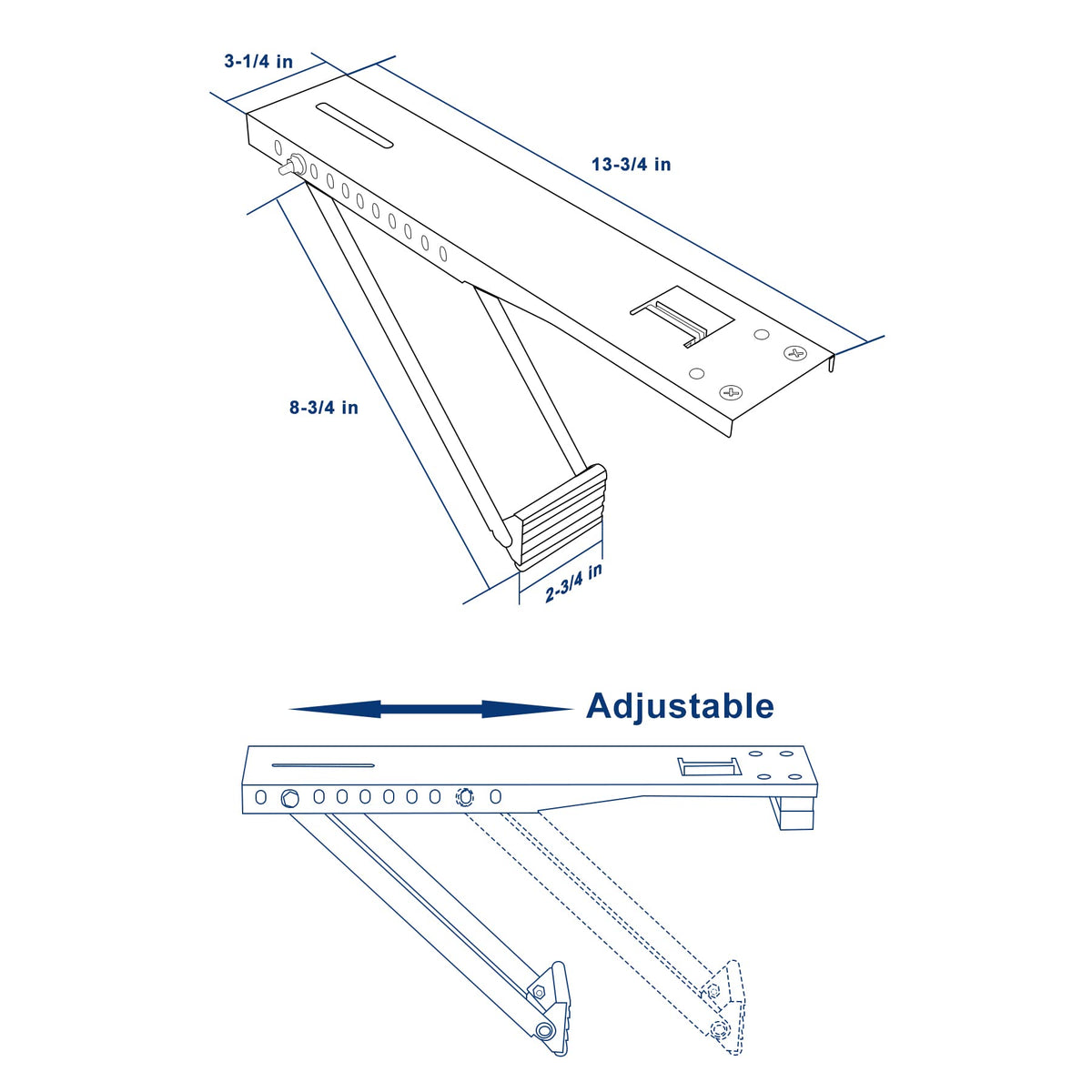 3-1/4 in

13-3/4 in

8-3/4 in

2-3/4 in

Adjustable