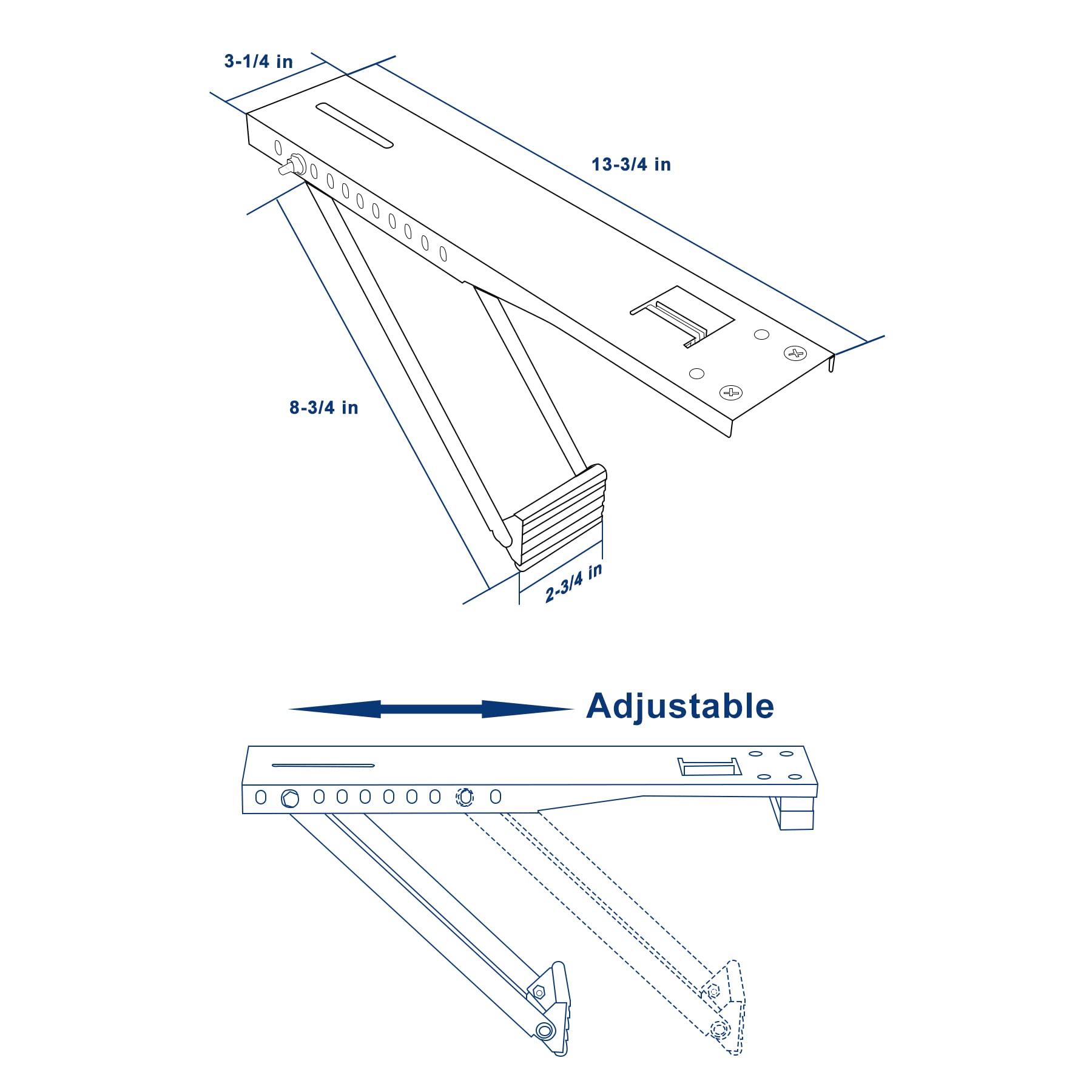 3-1/4 in

13-3/4 in

8-3/4 in

2-3/4 in

Adjustable