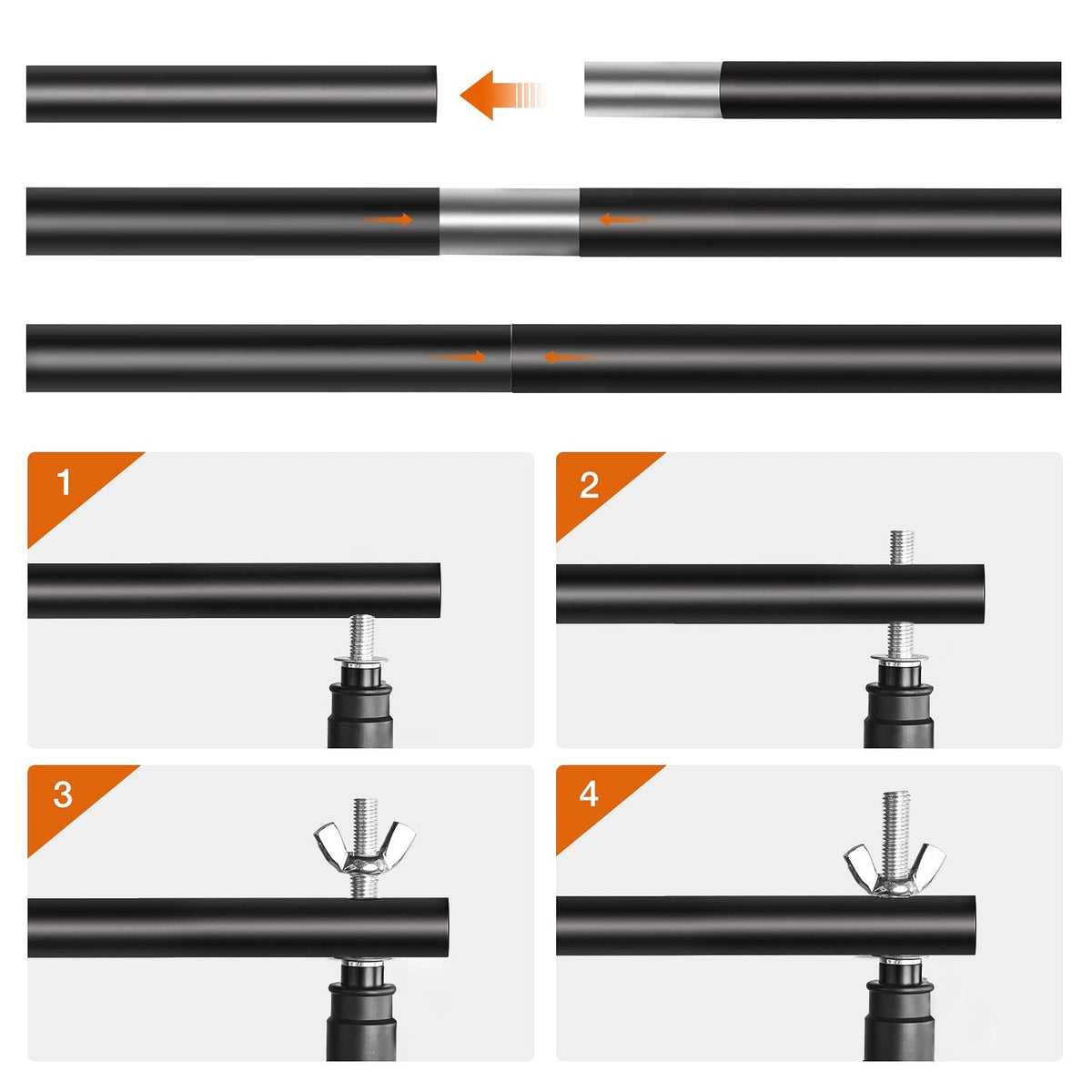 1

2

3

4