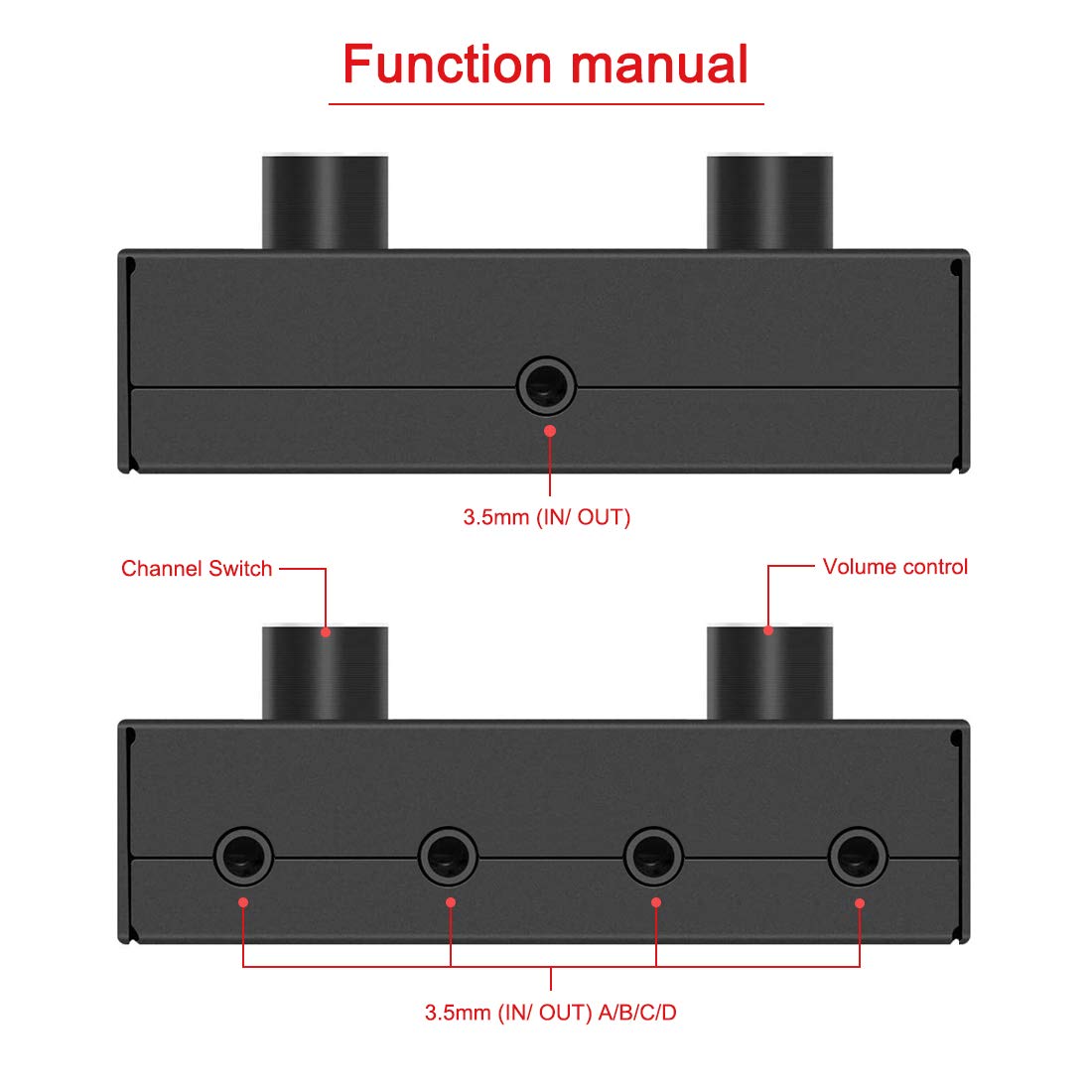 Function manual

3.5mm (IN/ OUT)

Channel Switch

Volume control

3.5mm (IN/ OUT) A/B/C/D