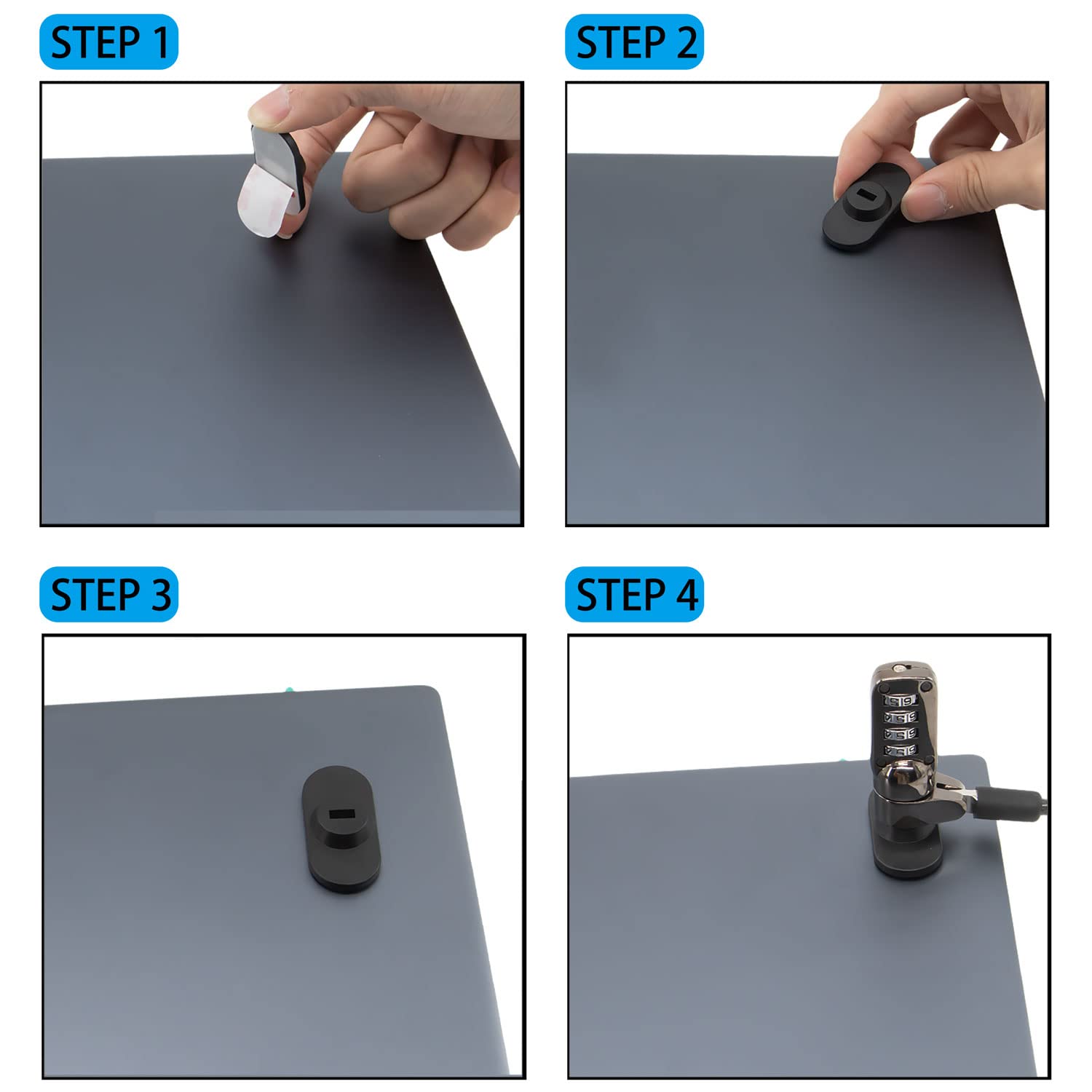 STEP 1

STEP 2

STEP 3

STEP 4