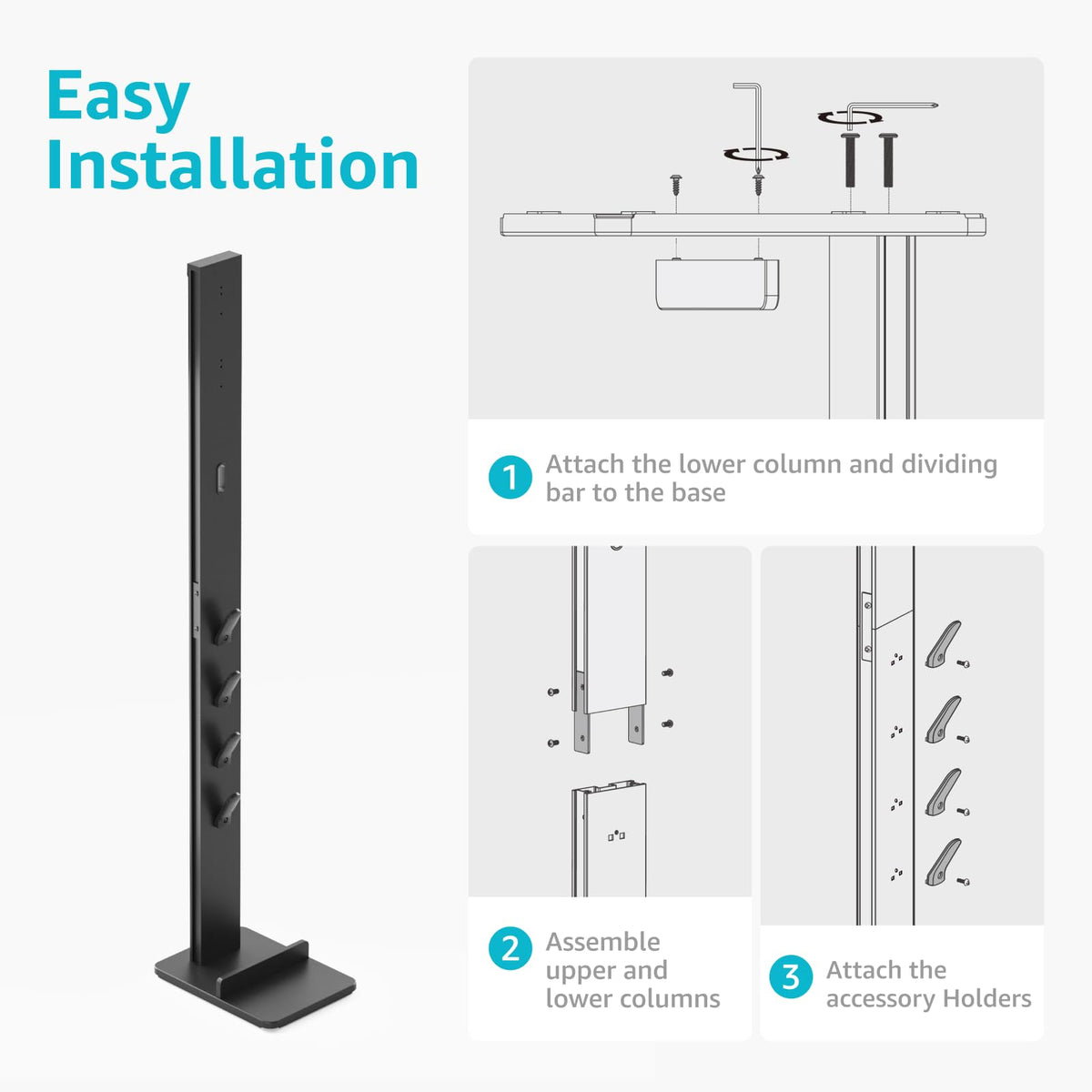 Easy Installation

1 Attach the lower column and dividing bar to the base

2 Assemble upper and lower columns

3 Attach the accessory Holders