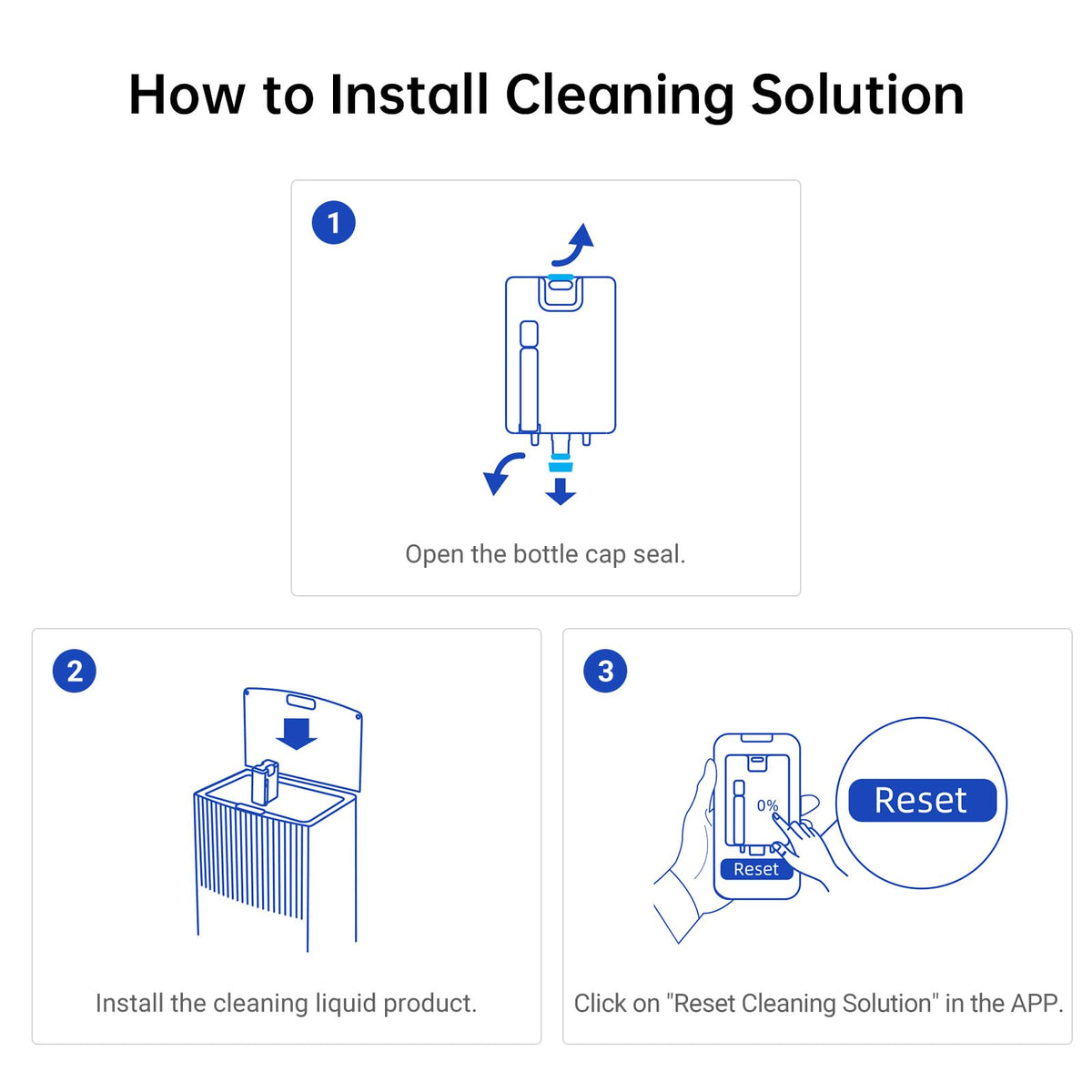 How to Install Cleaning Solution

1

Open the bottle cap seal.

2

Install the cleaning liquid product.

3

0%

Reset

Reset

Click on "Reset Cleaning Solution" in the APP.