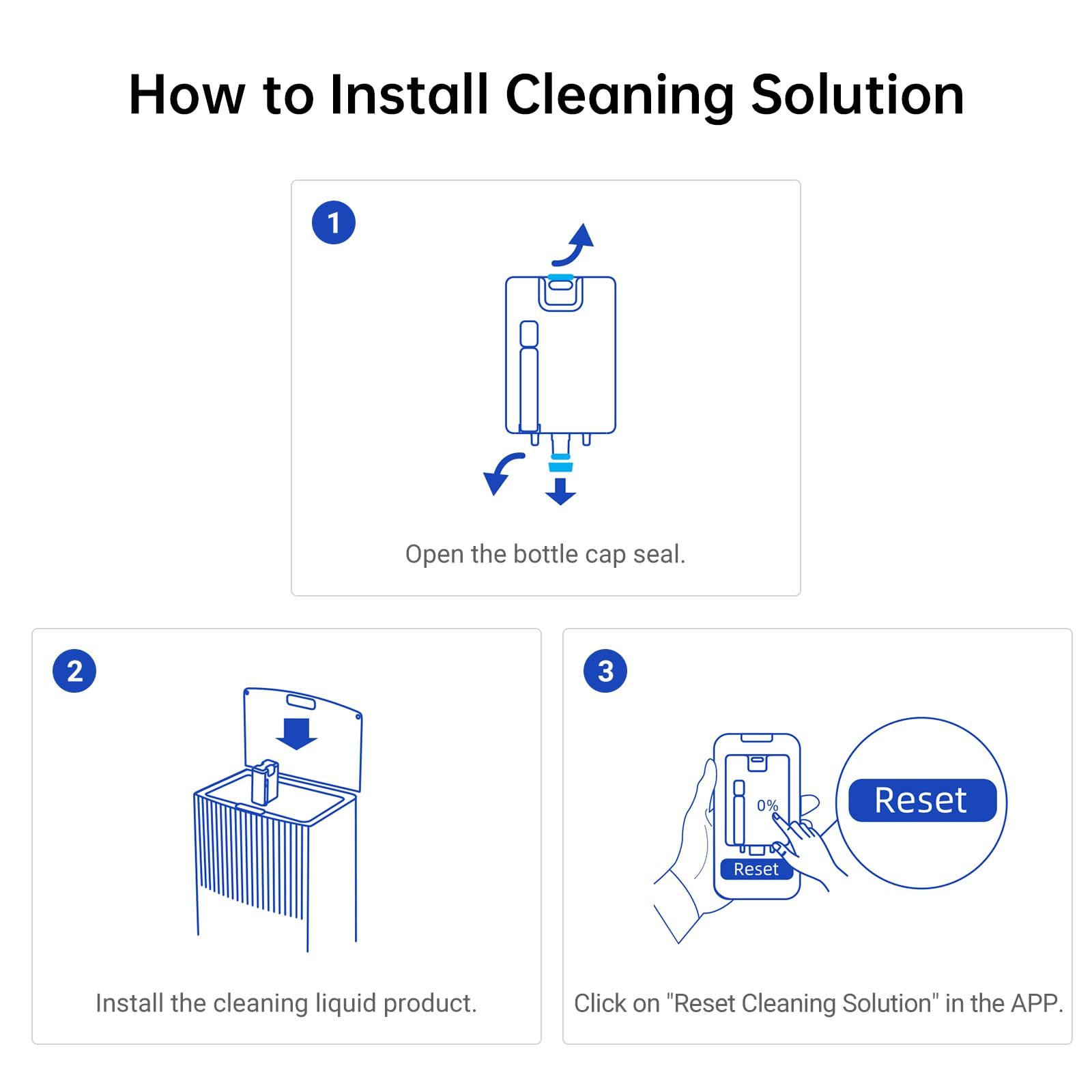 How to Install Cleaning Solution

1

Open the bottle cap seal.

2

Install the cleaning liquid product.

3

0%

Reset

Reset

Click on "Reset Cleaning Solution" in the APP.