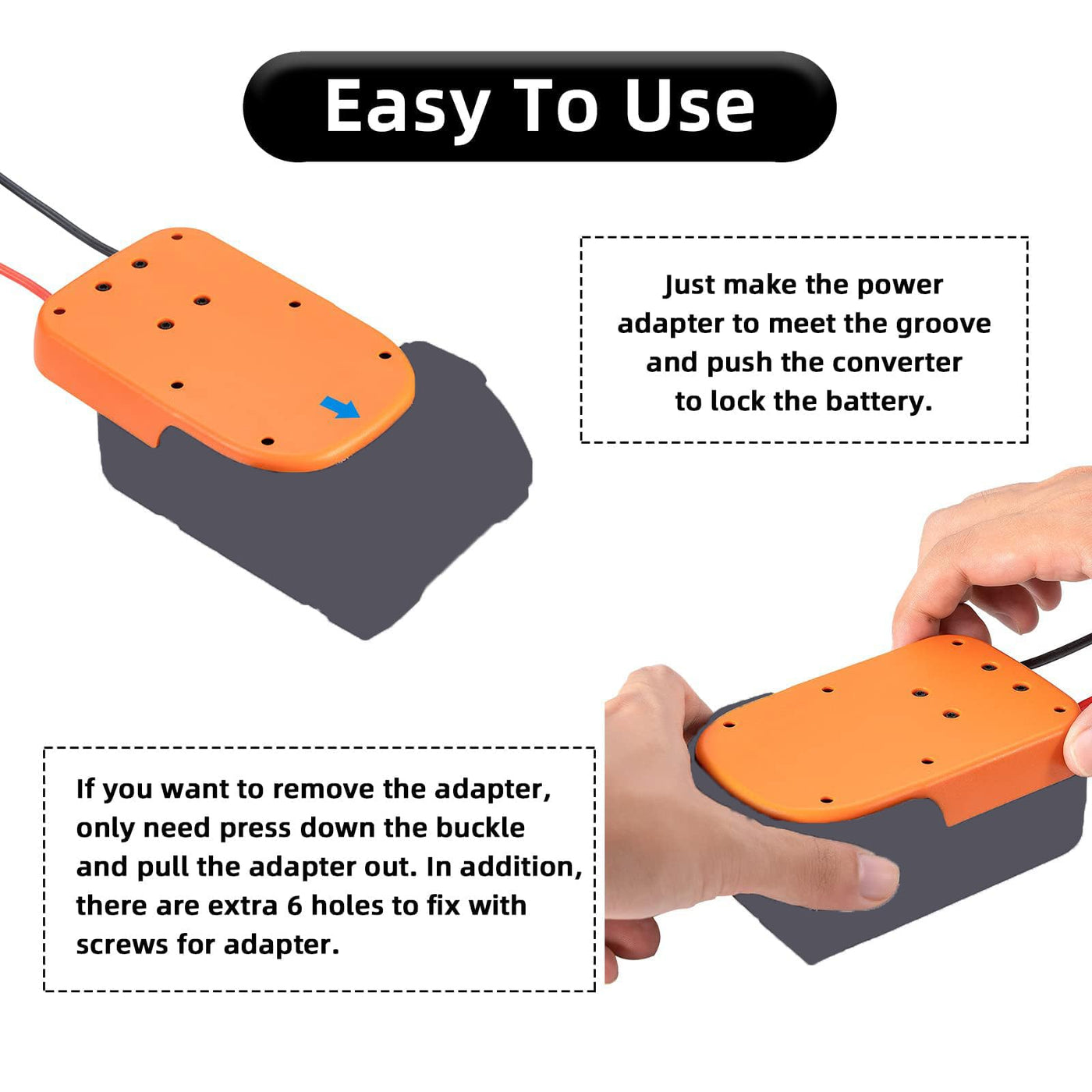 Easy To Use

Just make the power adapter to meet the groove and push the converter to lock the battery.

If you want to remove the adapter, only need press down the buckle and pull the adapter out. In addition, there are extra 6 holes to fix with screws for adapter.