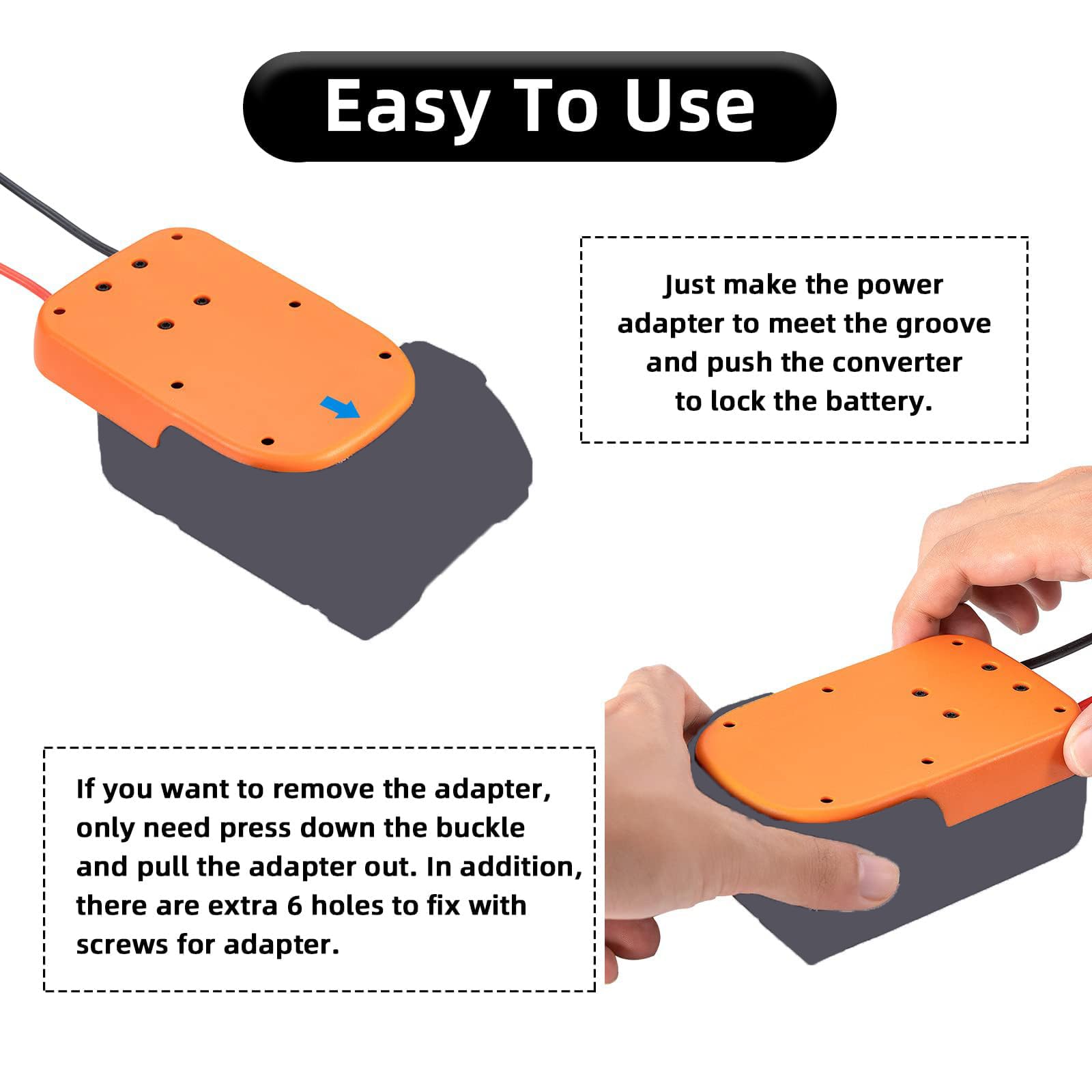 Easy To Use

Just make the power adapter to meet the groove and push the converter to lock the battery.

If you want to remove the adapter, only need press down the buckle and pull the adapter out. In addition, there are extra 6 holes to fix with screws for adapter.