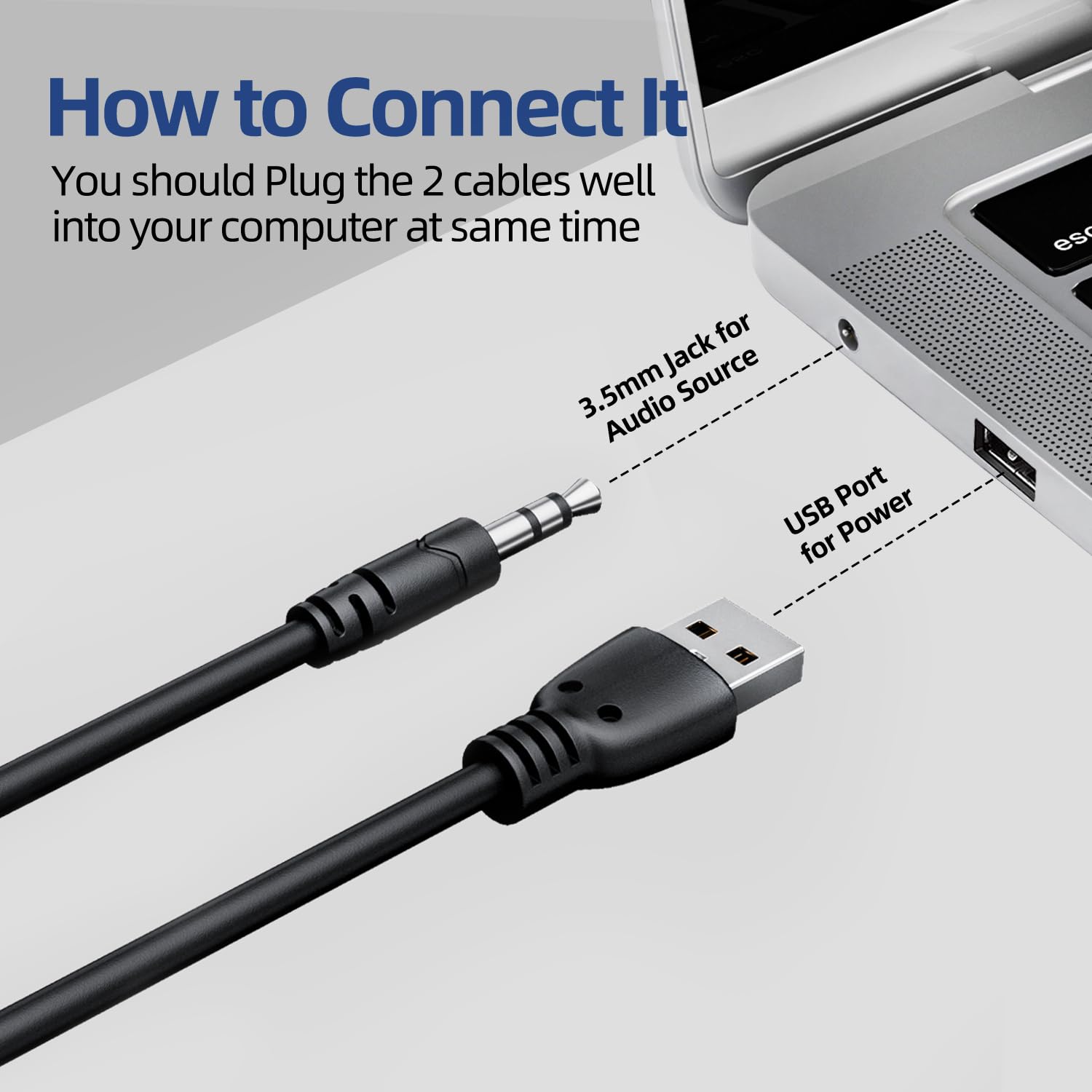 How to Connect It

You should Plug the 2 cables well into your computer at same time

esc

3.5mm Jack for Audio Source

USB Port for Power