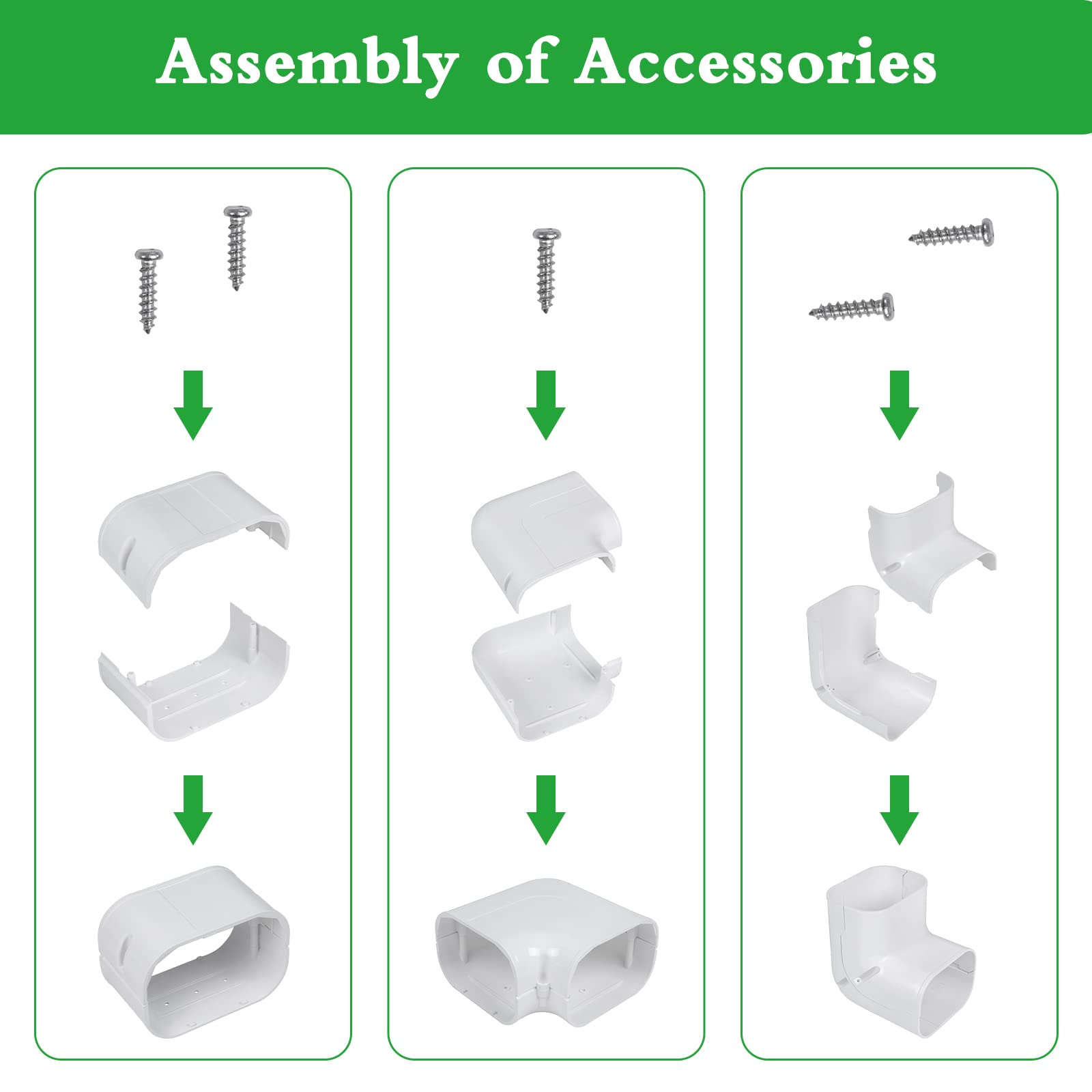 Assembly of Accessories