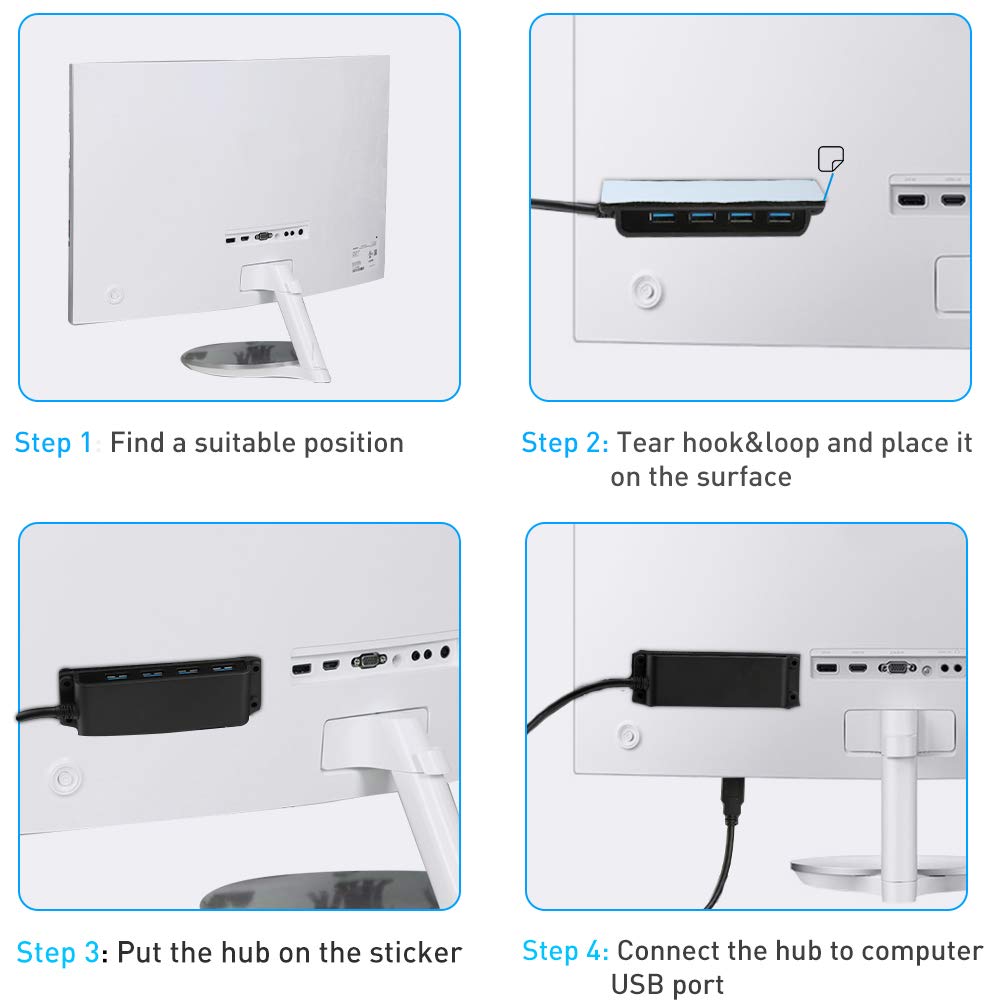 Step 1: Find a suitable position

Step 2: Tear hook&loop and place it on the surface

Step 3: Put the hub on the sticker

Step 4: Connect the hub to computer USB port