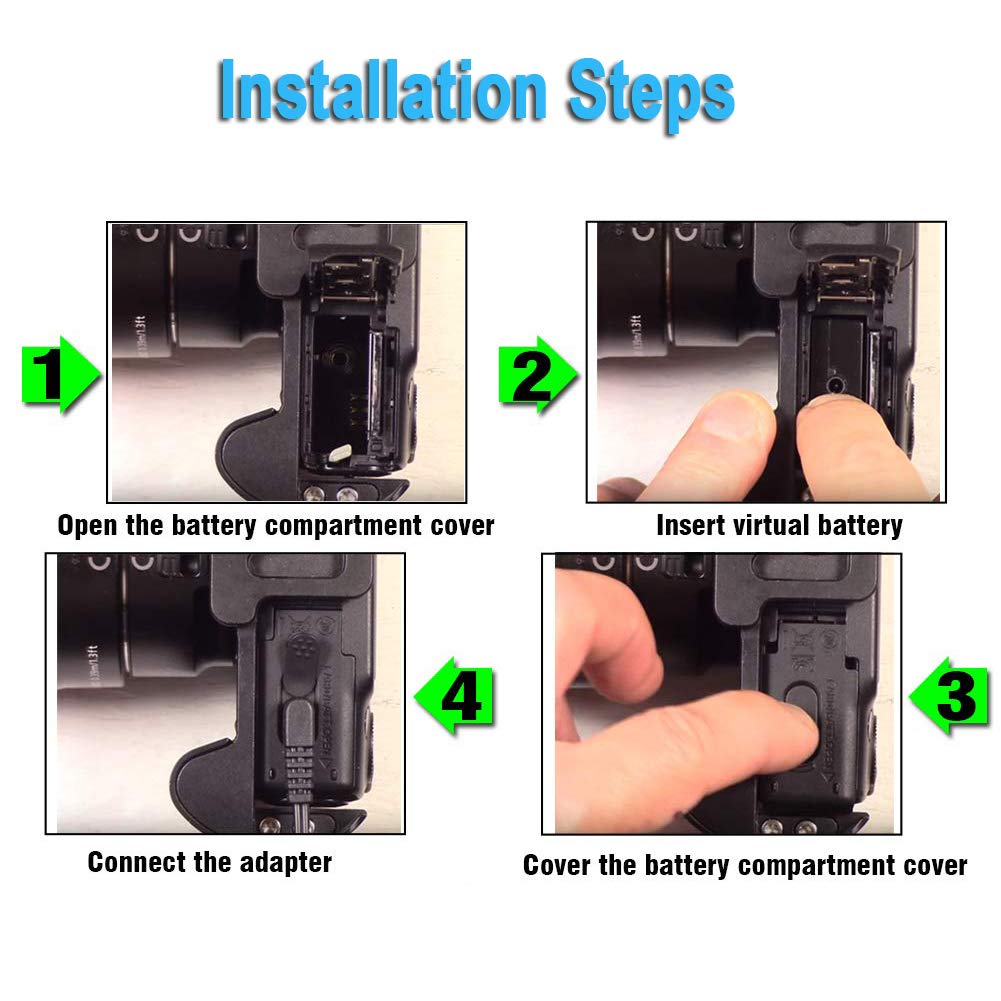 Installation Steps

1

Open the battery compartment cover

2

Insert virtual battery

4

Connect the adapter

3

Cover the battery compartment cover