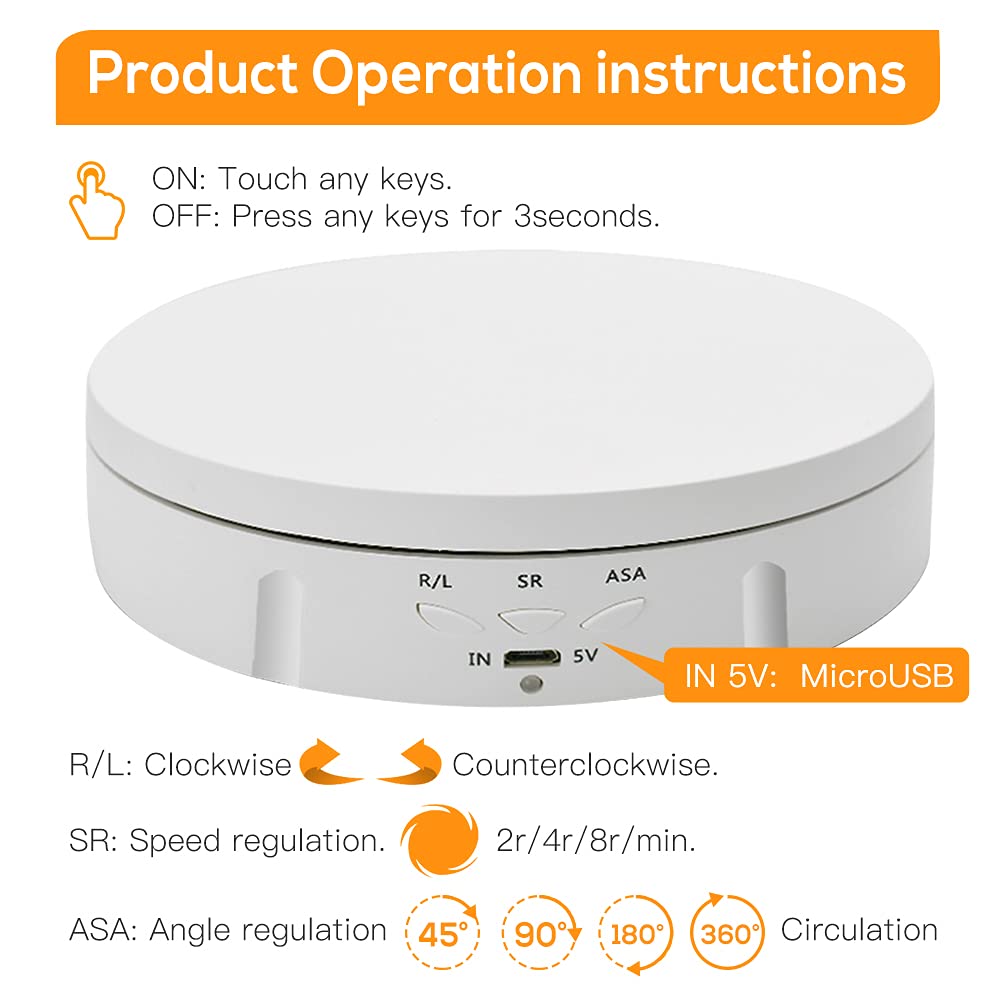 Product Operation instructions

ON: Touch any keys.
OFF: Press any keys for 3seconds.

R/L SR ASA

IN 5V

IN 5V: MicroUSB

R/L: Clockwise Counterclockwise.

SR: Speed regulation. 2r/4r/8r/min.

ASA: Angle regulation 45° 90° 180° 360° Circulation