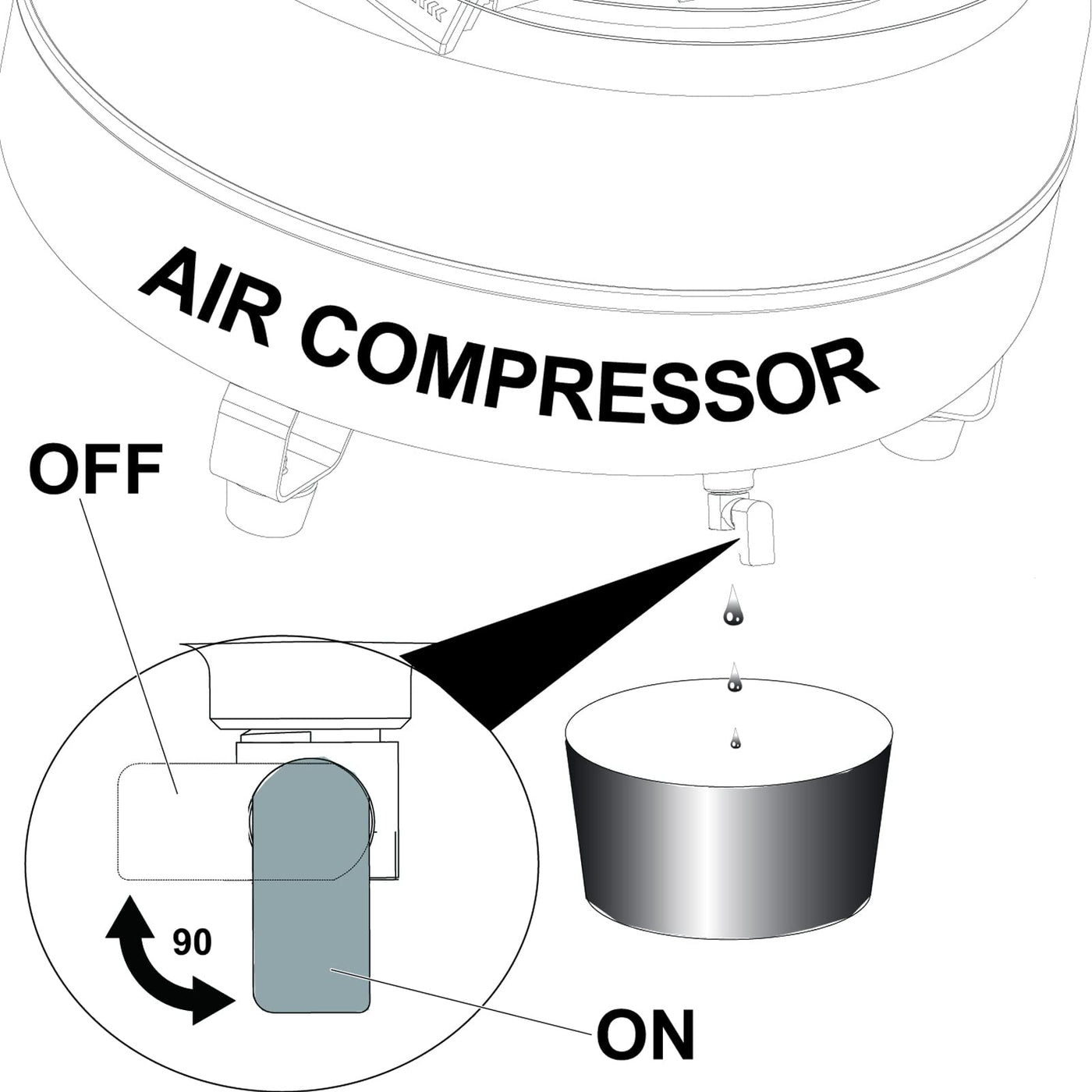 AIR COMPRESSOR

OFF

90

ON