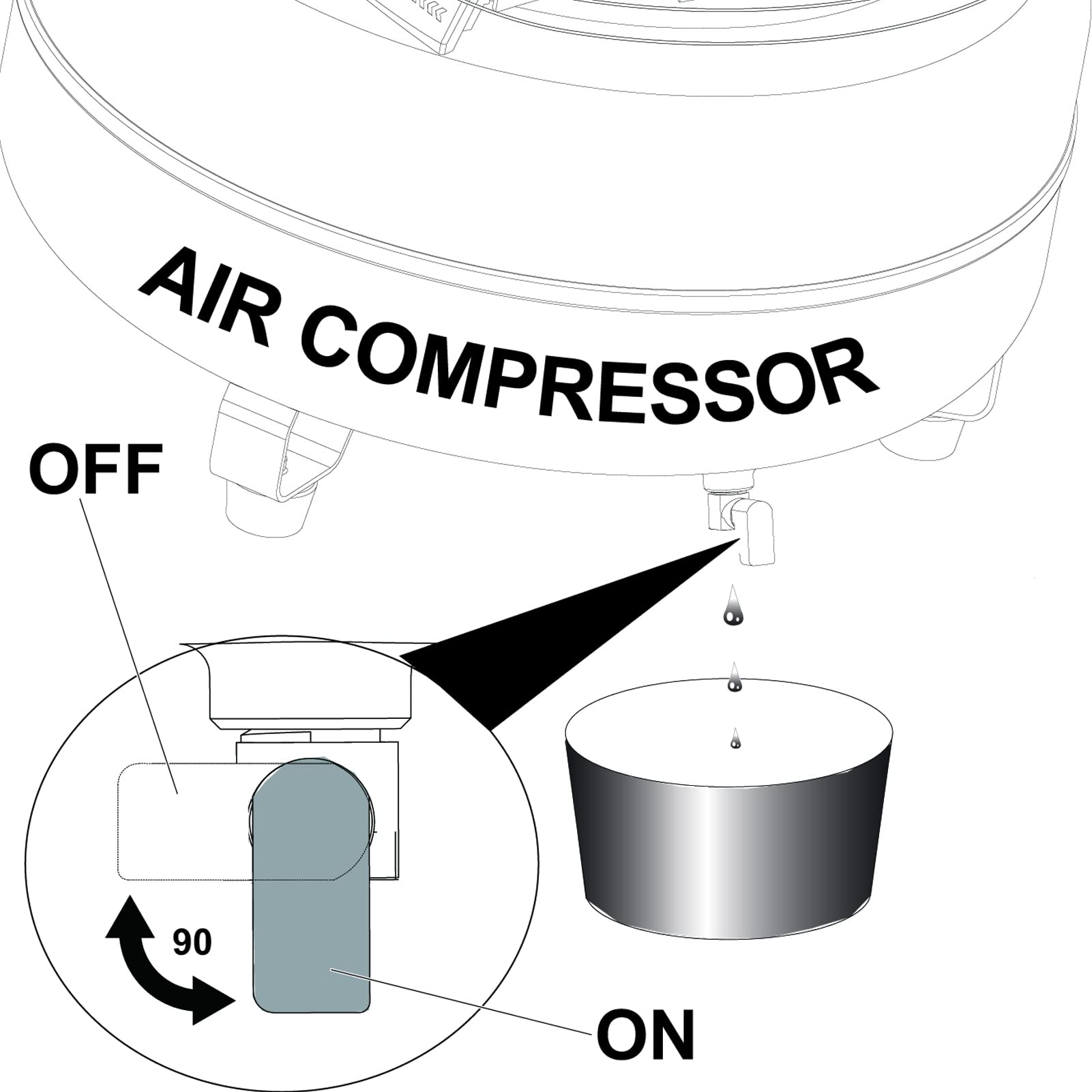 AIR COMPRESSOR

OFF

90

ON