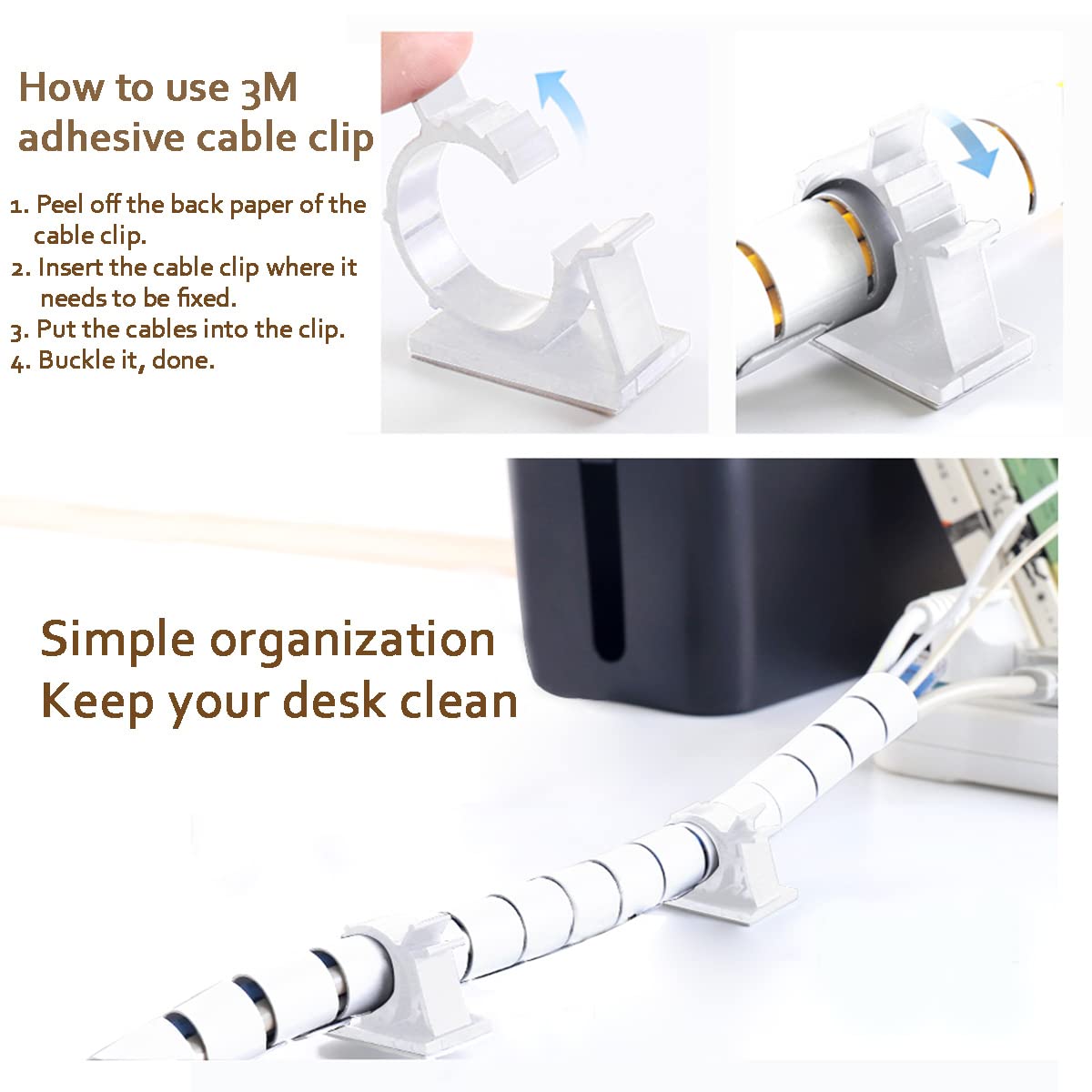 How to use 3M adhesive cable clip

1. Peel off the back paper of the cable clip.
2. Insert the cable clip where it needs to be fixed.
3. Put the cables into the clip.
4. Buckle it, done.

Simple organization
Keep your desk clean