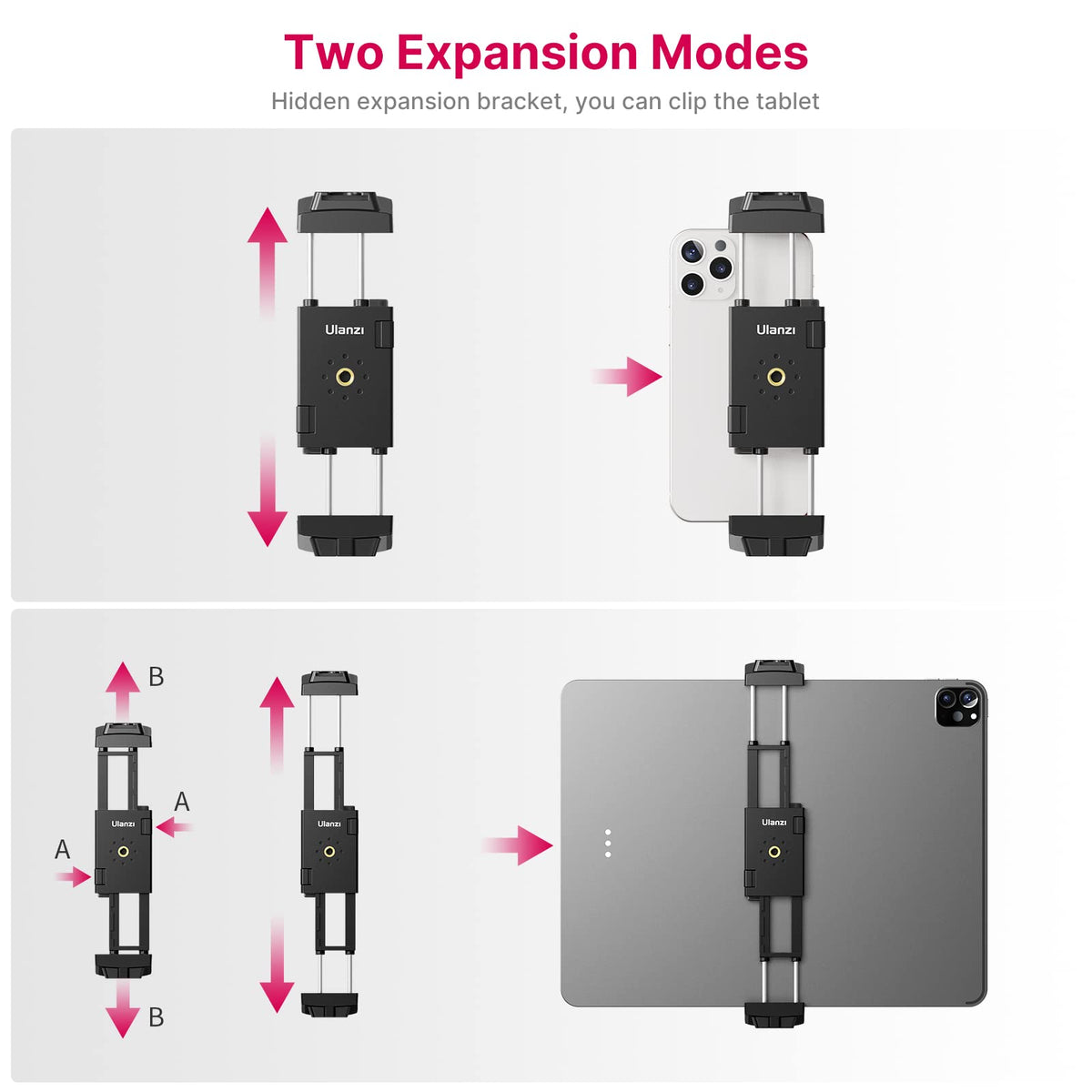 Two Expansion Modes

Hidden expansion bracket, you can clip the tablet

Ulanzi

Ulanzi

B

A

A

Ulanzi

B

Ulanzi

Ulanzi