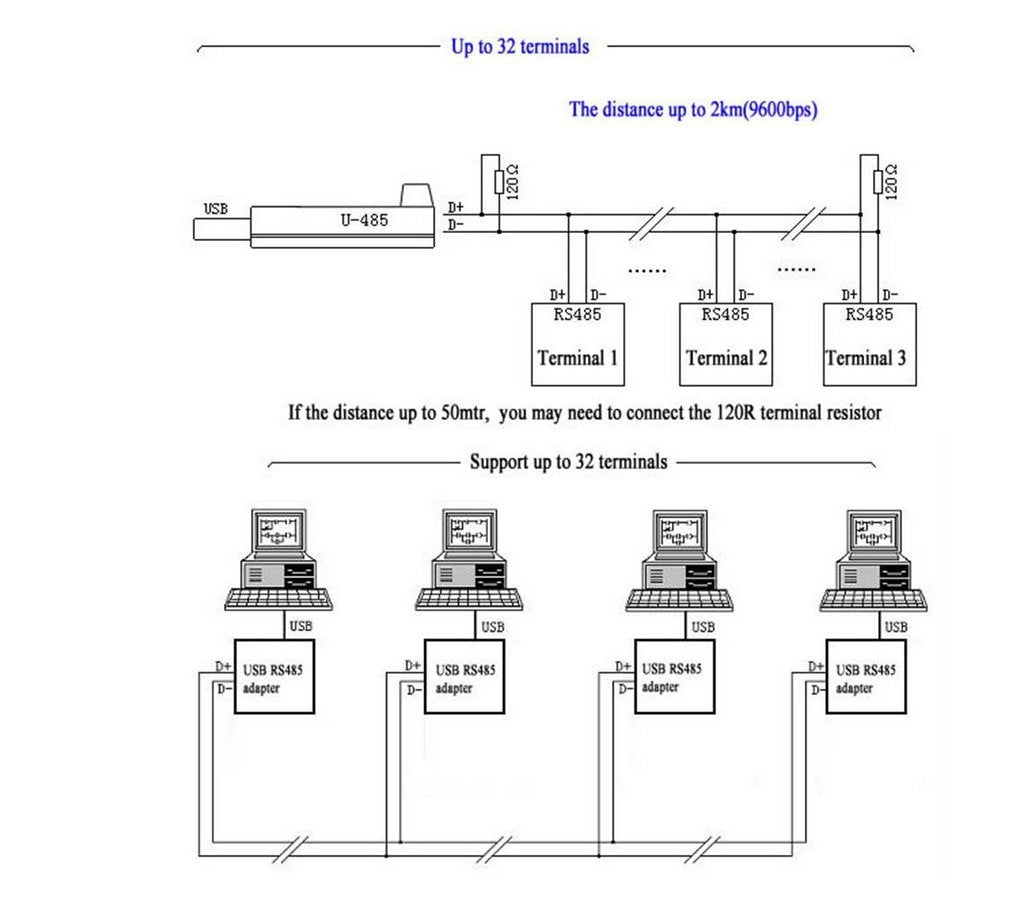 Up to 32 terminals

The distance up to 2km(9600bps)

USB
U-485
D+
D-
120Ω
120Ω
......
......
D+ D-
RS485
Terminal 1
D+ D-
RS485
Terminal 2
D+ D-
RS485
Terminal 3

If the distance up to 50mtr, you may need to connect the 120R terminal resistor

Support up to 32 terminals

USB
D+
D-
USB RS485 adapter
USB
D+
D-
USB RS485 adapter
USB
D+
D-
USB RS485 adapter
USB
D+
D-
USB RS485 adapter