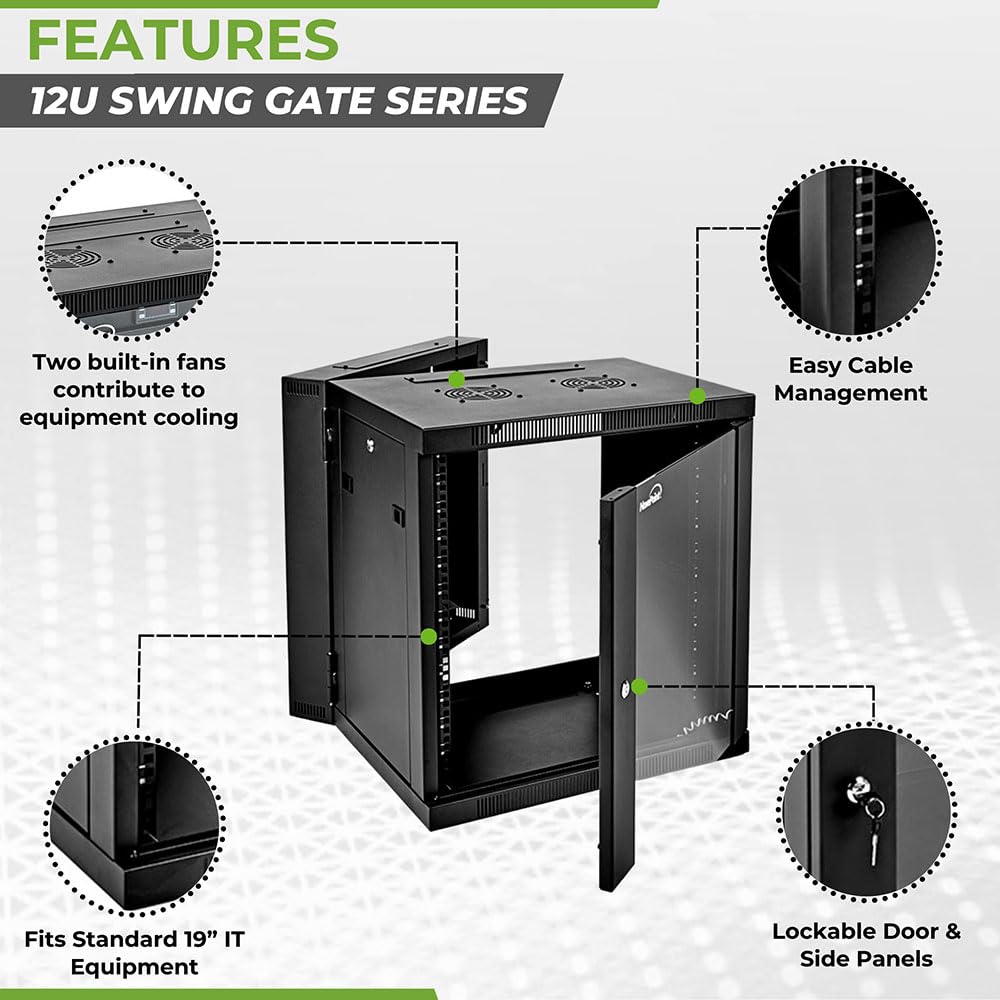 FEATURES

12U SWING GATE SERIES

Two built-in fans contribute to equipment cooling

Easy Cable Management

Fits Standard 19” IT Equipment

Lockable Door & Side Panels