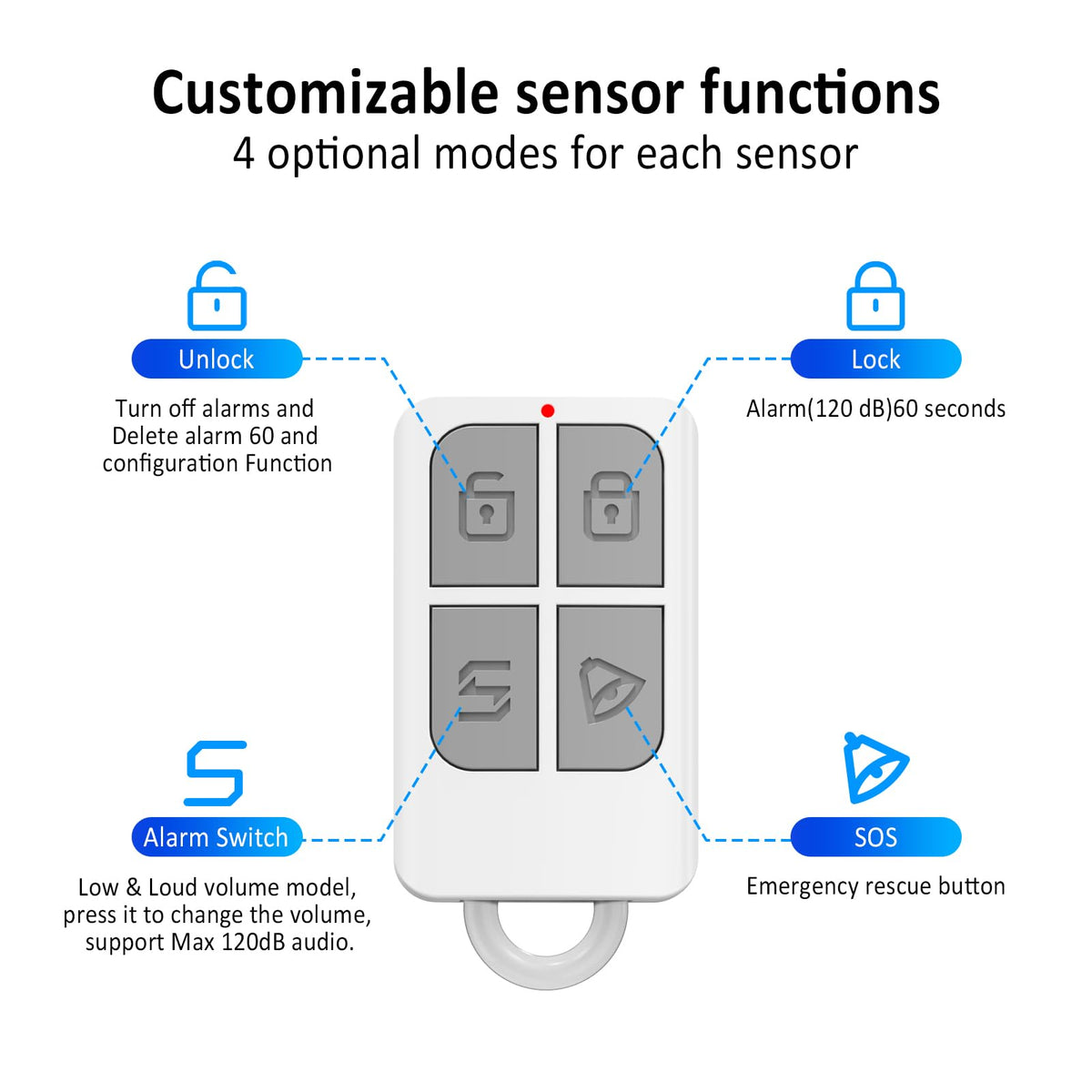 Customizable sensor functions
4 optional modes for each sensor

Unlock
Turn off alarms and Delete alarm 60 and configuration Function

Lock
Alarm(120 dB)60 seconds

Alarm Switch
Low & Loud volume model, press it to change the volume, support Max 120dB audio.

SOS
Emergency rescue button