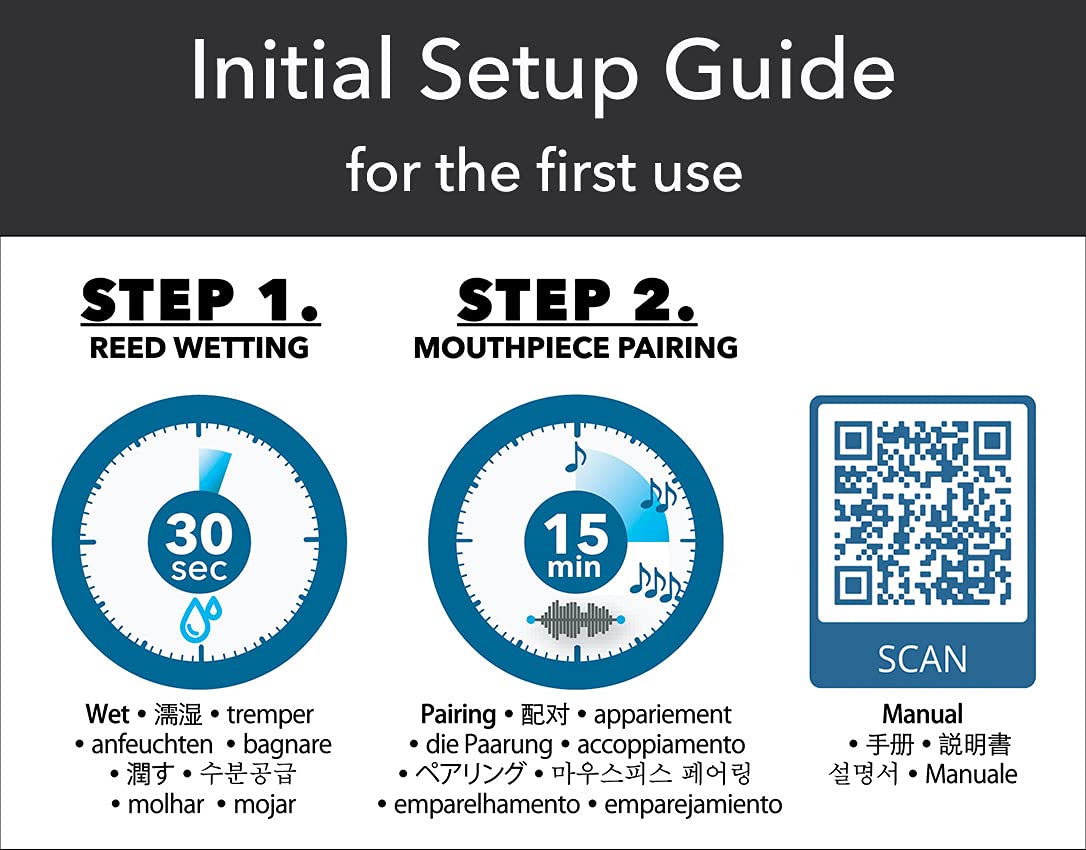 Initial Setup Guide

for the first use

STEP 1.
REED WETTING

30
sec

Wet • 濡湿 • tremper • anfeuchten • bagnare • 潤す • 수분공급 • molhar • mojar

STEP 2.
MOUTHPIECE PAIRING

15
min

Pairing • 配对 • appariement • die Paarung • accoppiamento • ペアリング • 마우스피스 페어링 • emparelhamento • emparejamiento

SCAN

Manual • 手册 • 説明書 설명서 • Manuale