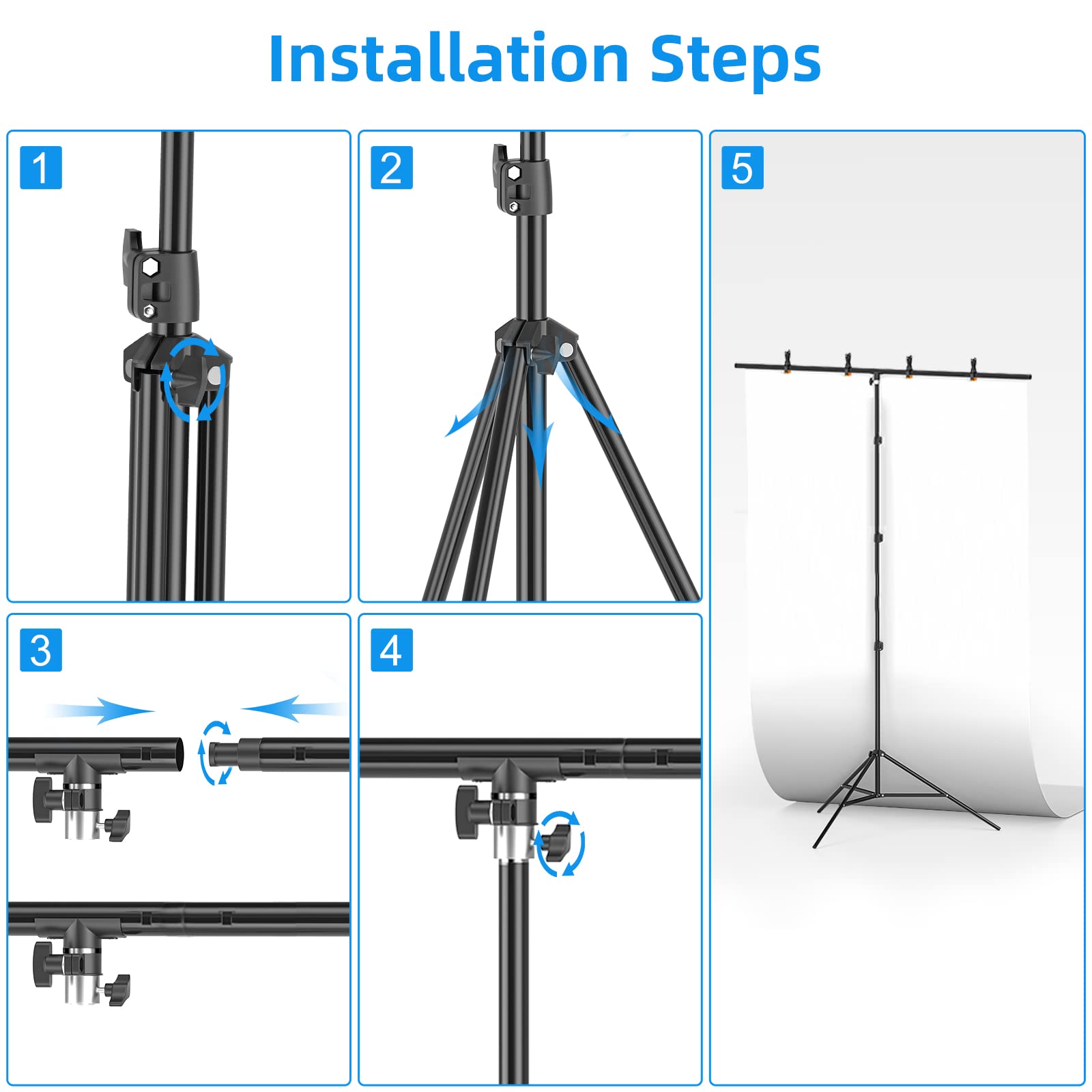 Installation Steps

1

2

5

3

4