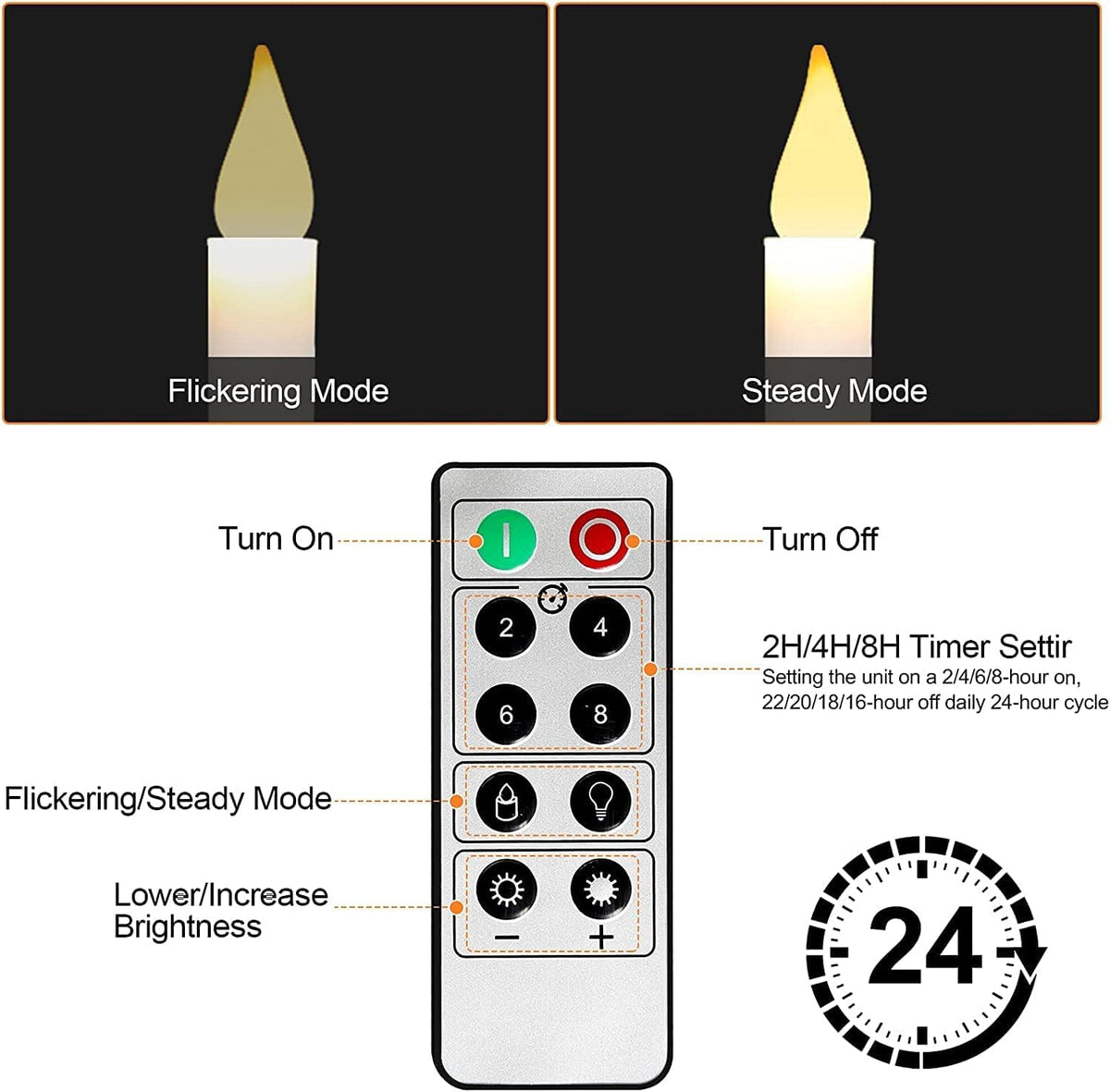 Flickering Mode

Steady Mode

Turn On

Turn Off

2

4

6

8

2H/4H/8H Timer Settir
Setting the unit on a 2/4/6/8-hour on, 22/20/18/16-hour off daily 24-hour cycle

Flickering/Steady Mode

Lower/Increase Brightness

−

+

24