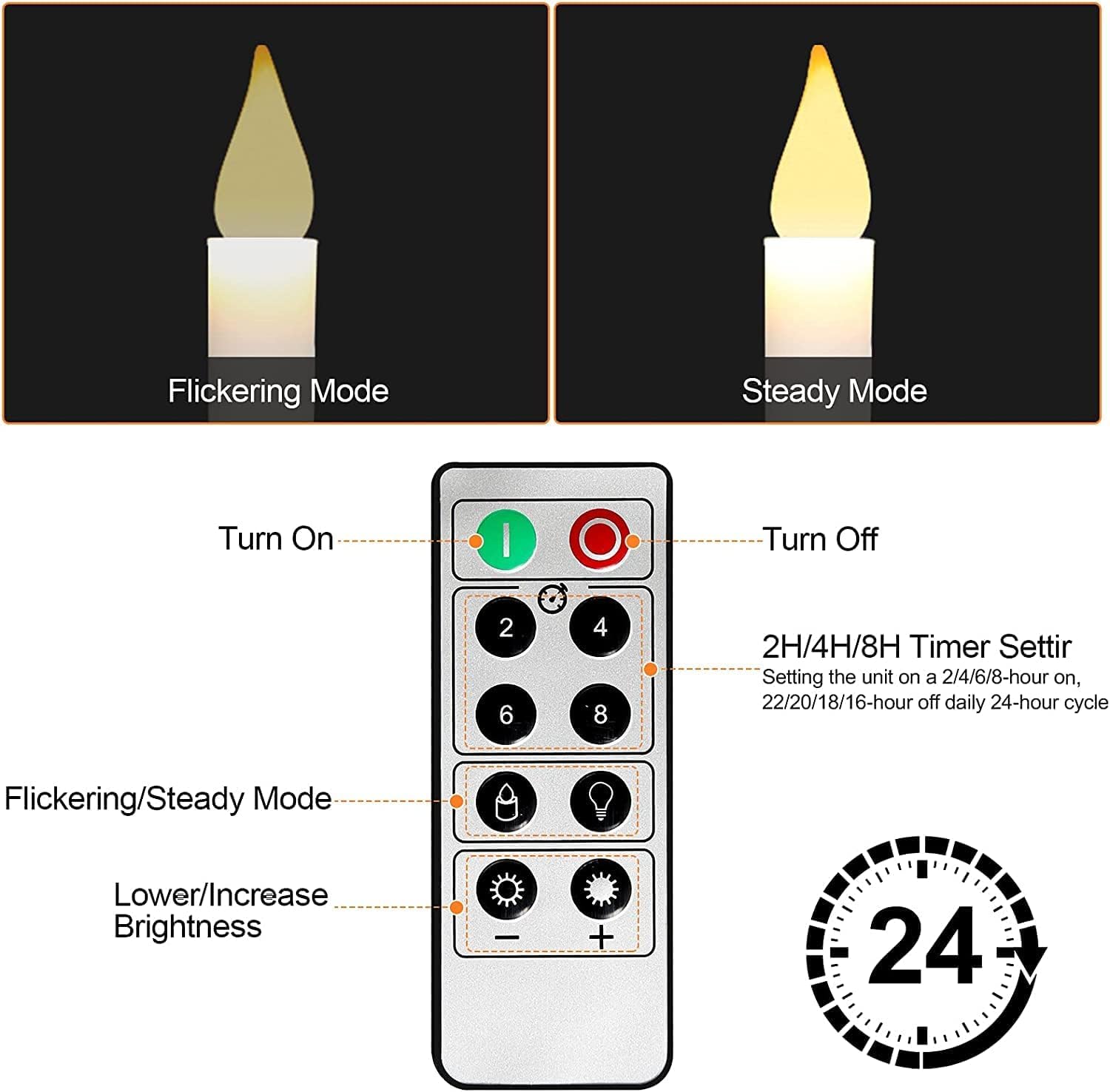 Flickering Mode

Steady Mode

Turn On

Turn Off

2

4

6

8

2H/4H/8H Timer Settir
Setting the unit on a 2/4/6/8-hour on, 22/20/18/16-hour off daily 24-hour cycle

Flickering/Steady Mode

Lower/Increase Brightness

−

+

24