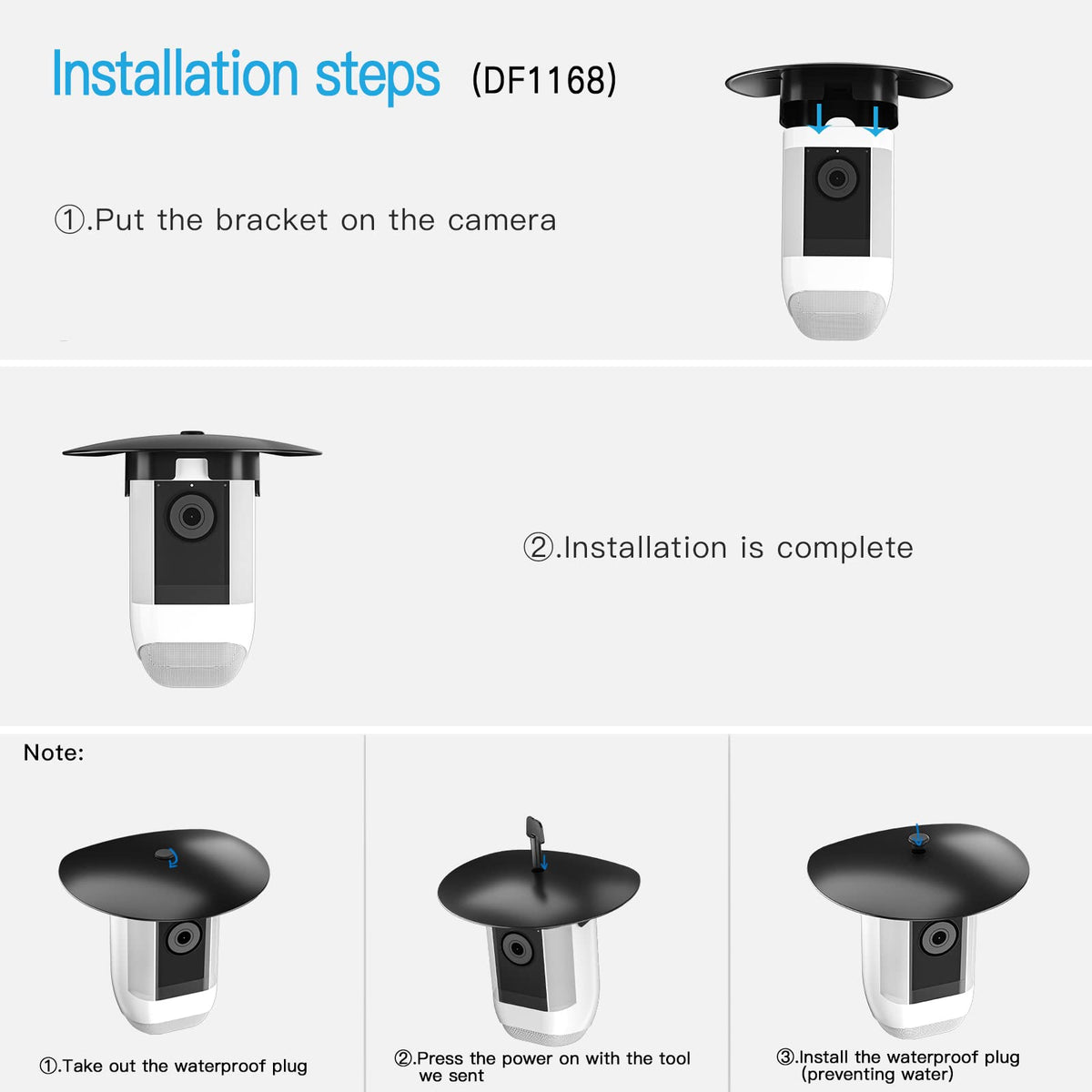 Installation steps (DF1168)

①.Put the bracket on the camera

②.Installation is complete

Note:

①.Take out the waterproof plug

②.Press the power on with the tool we sent

③.Install the waterproof plug (preventing water)