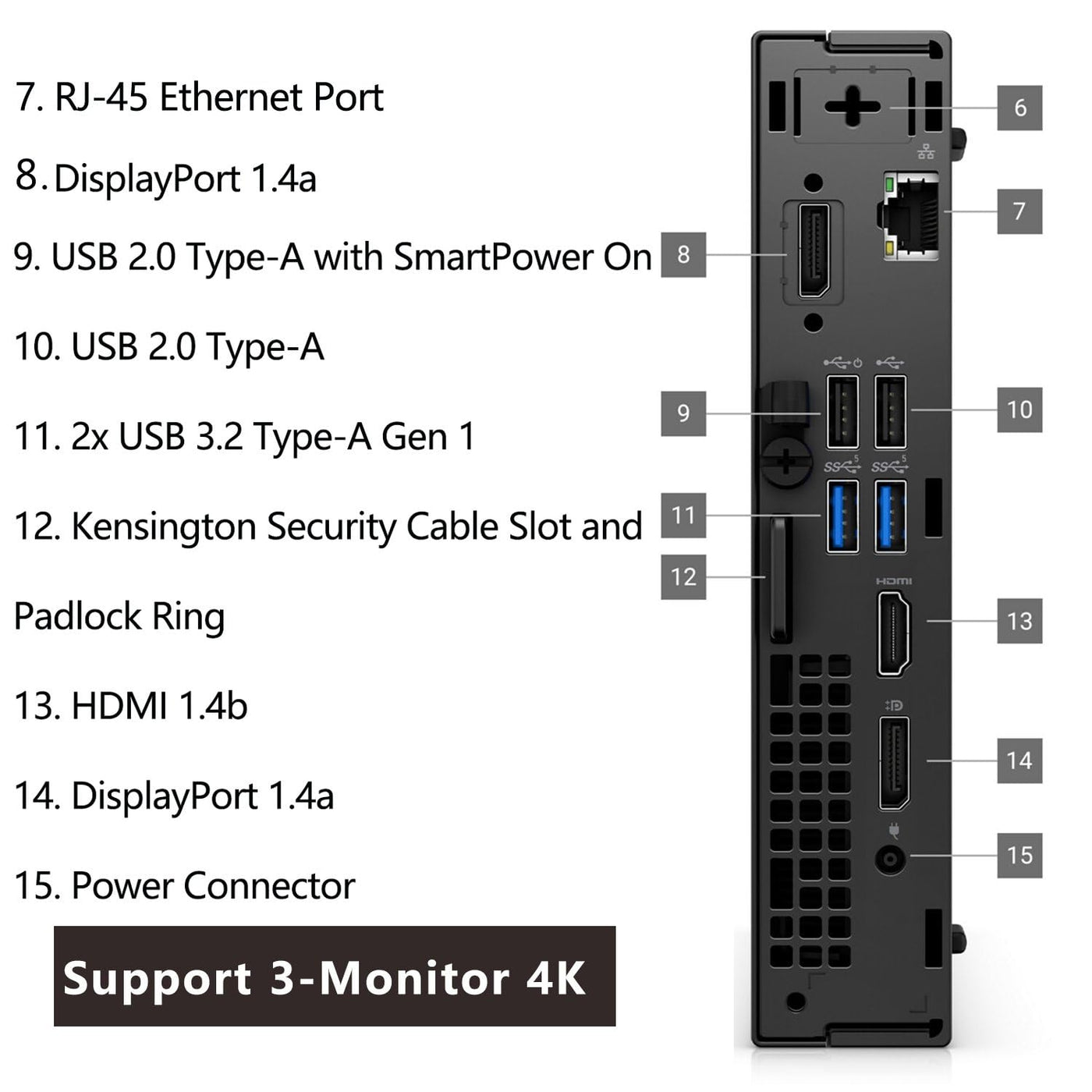 7. RJ-45 Ethernet Port

8. DisplayPort 1.4a

9. USB 2.0 Type-A with SmartPower On

10. USB 2.0 Type-A

11. 2x USB 3.2 Type-A Gen 1

12. Kensington Security Cable Slot and

Padlock Ring

13. HDMI 1.4b

14. DisplayPort 1.4a

15. Power Connector

Support 3-Monitor 4K

6

7

8

9

10

11

12

HDMI

13

14

15