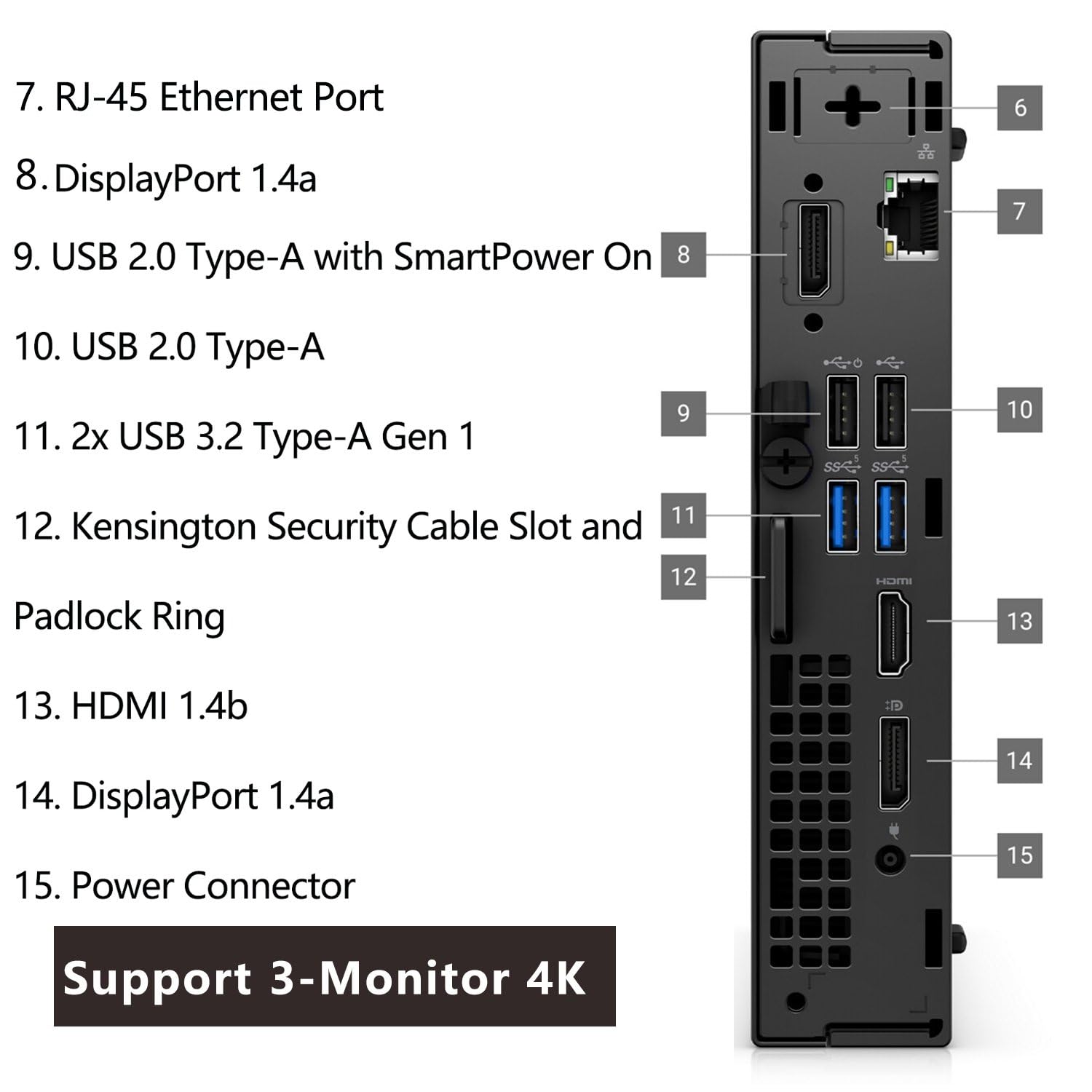 7. RJ-45 Ethernet Port

8. DisplayPort 1.4a

9. USB 2.0 Type-A with SmartPower On

10. USB 2.0 Type-A

11. 2x USB 3.2 Type-A Gen 1

12. Kensington Security Cable Slot and Padlock Ring

13. HDMI 1.4b

14. DisplayPort 1.4a

15. Power Connector

Support 3-Monitor 4K

6

7

8

9

10

11

12

HDMI

13

14

15