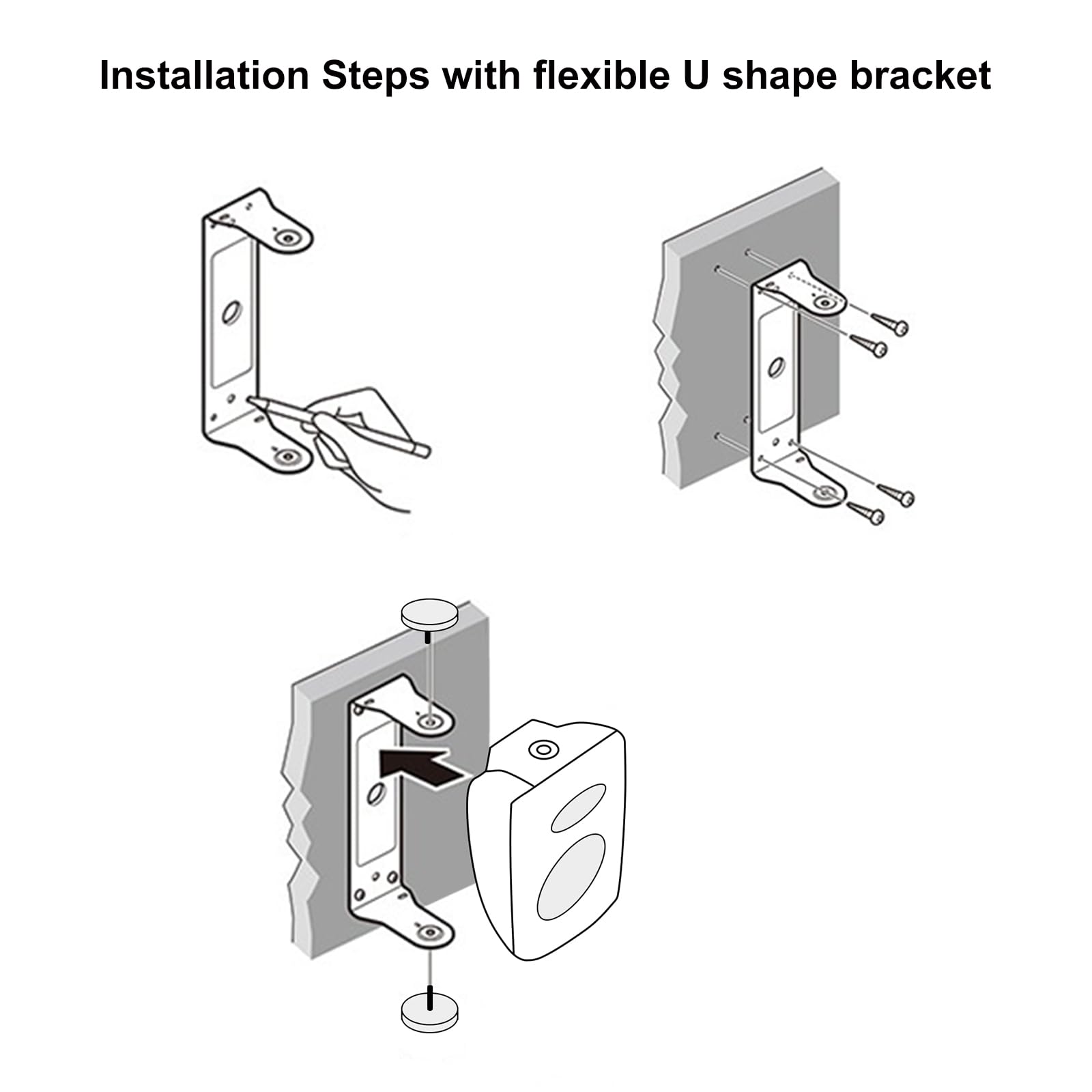 Installation Steps with flexible U shape bracket