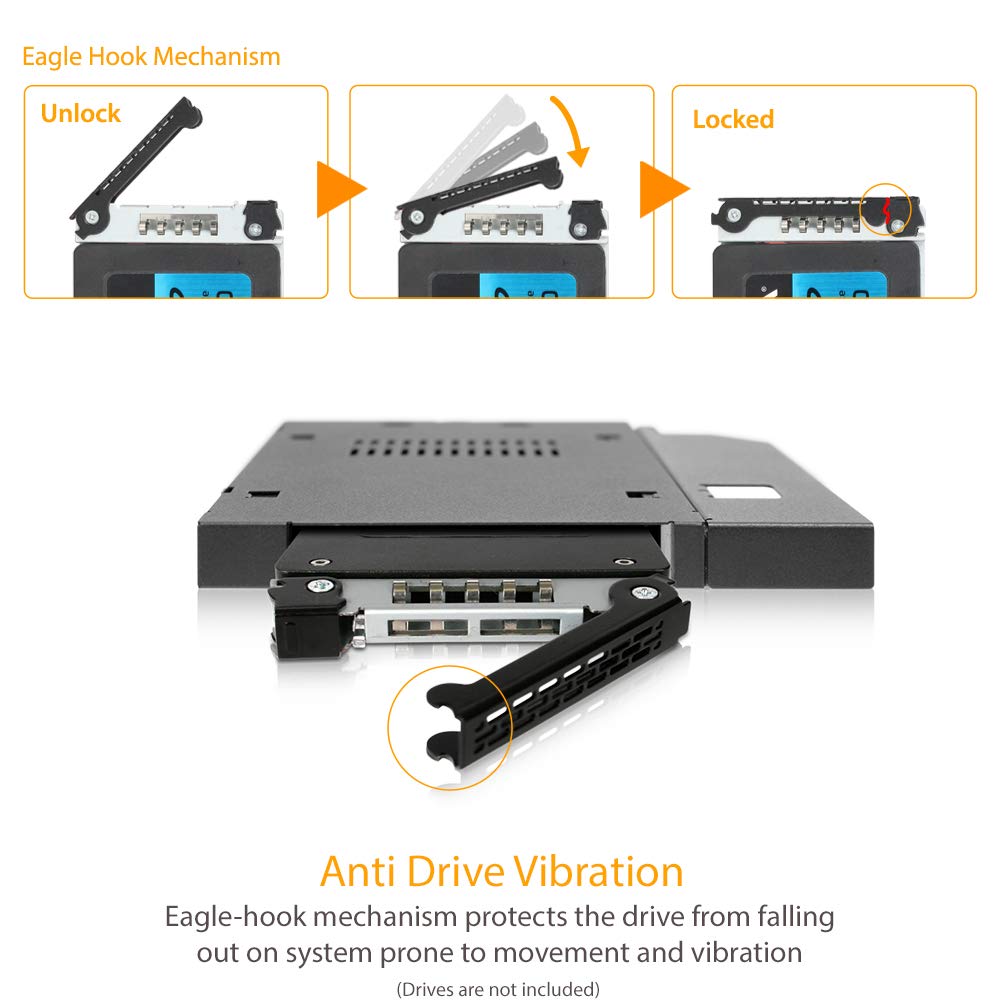 Eagle Hook Mechanism

Unlock

Locked

Anti Drive Vibration

Eagle-hook mechanism protects the drive from falling out on system prone to movement and vibration

(Drives are not included)