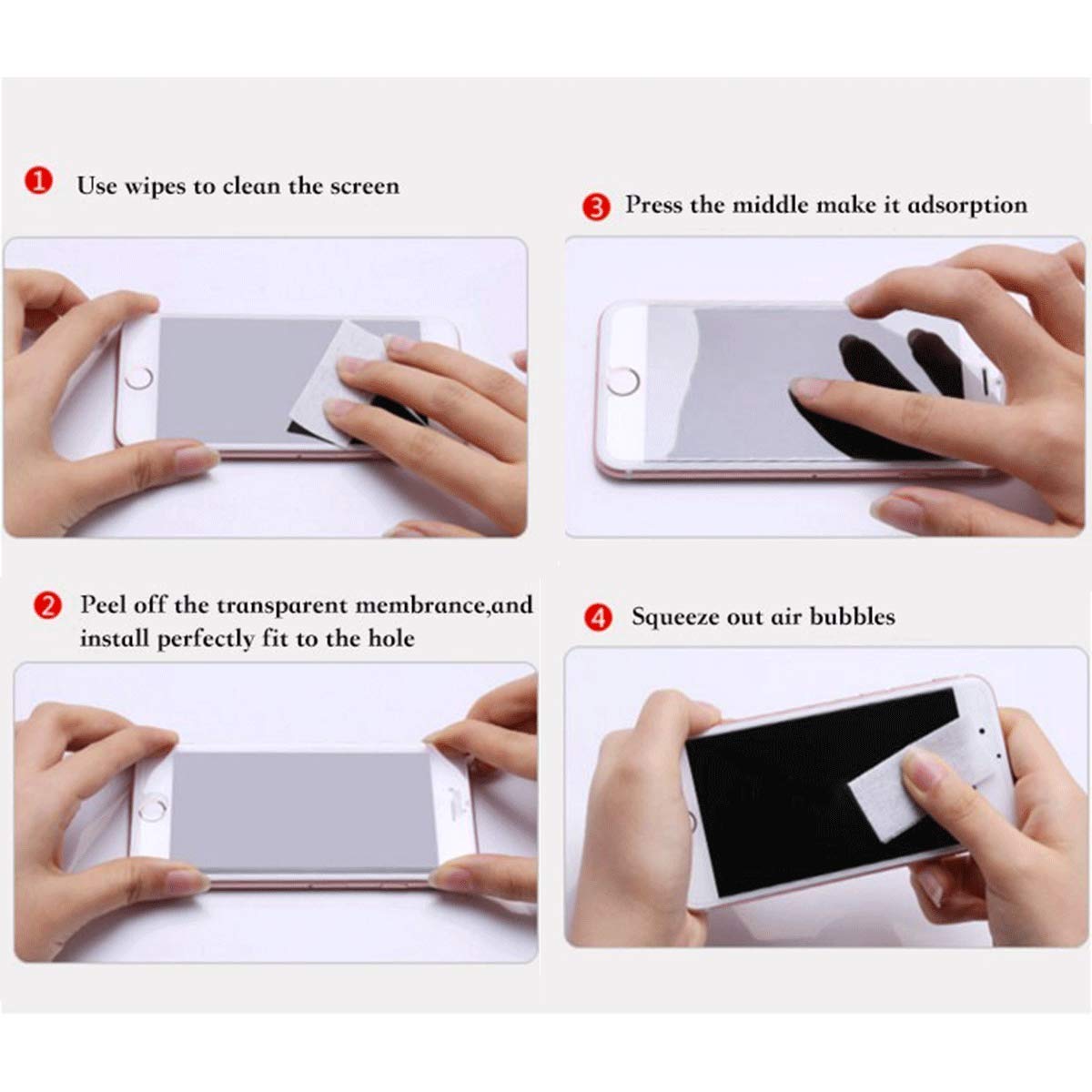 1 Use wipes to clean the screen

2 Peel off the transparent membrance,and install perfectly fit to the hole

3 Press the middle make it adsorption

4 Squeeze out air bubbles