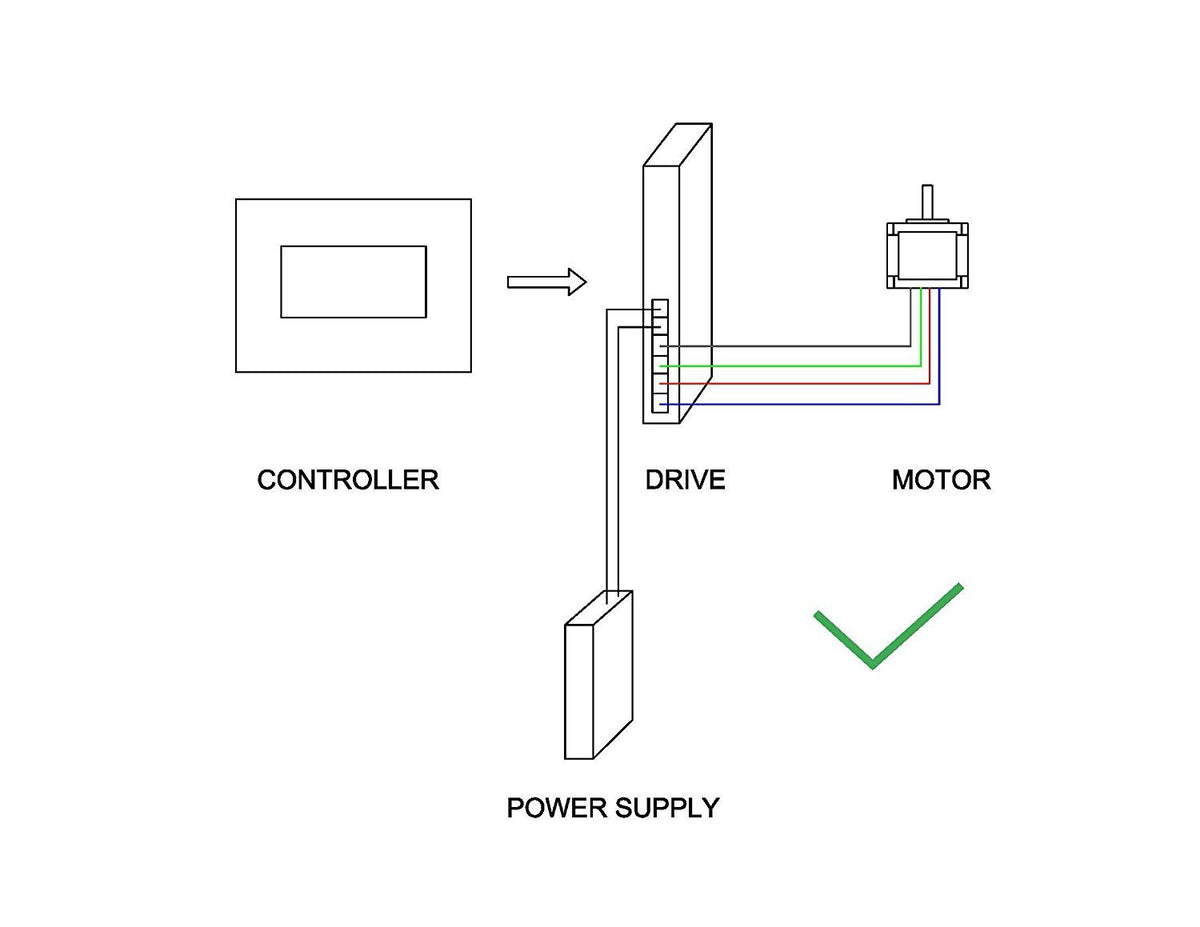 CONTROLLER

DRIVE

MOTOR

POWER SUPPLY