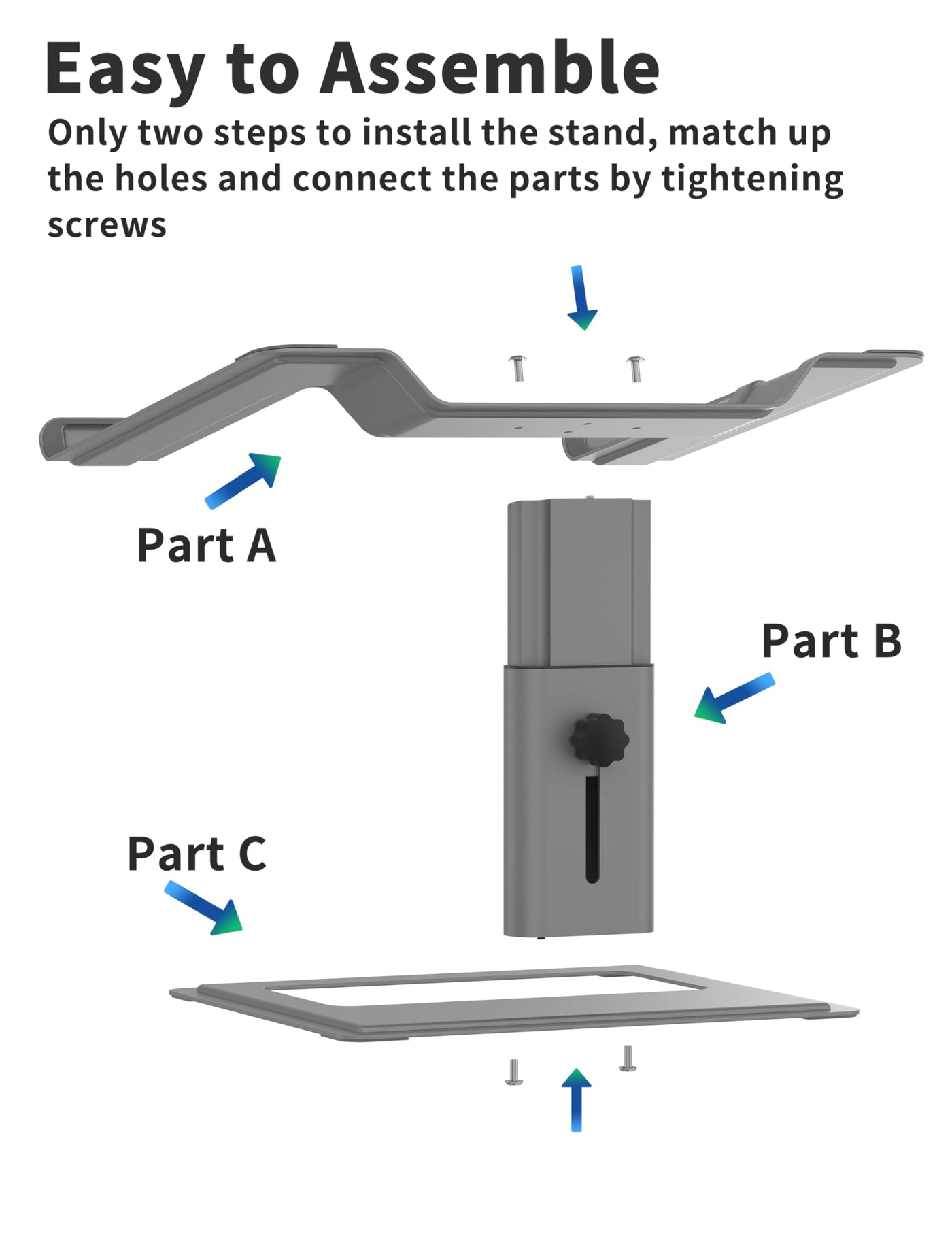 Easy to Assemble

Only two steps to install the stand, match up the holes and connect the parts by tightening screws

Part A

Part B

Part C