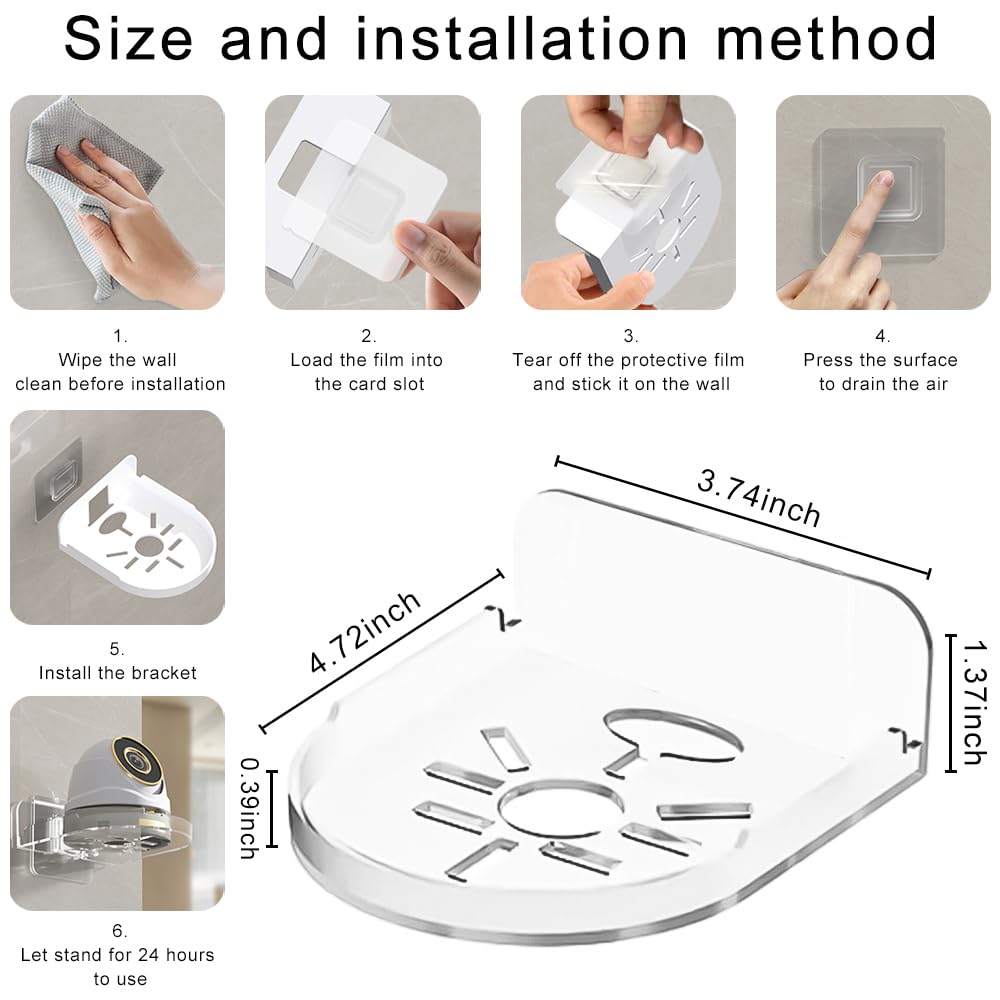 Size and installation method

1.
Wipe the wall clean before installation

2.
Load the film into the card slot

3.
Tear off the protective film and stick it on the wall

4.
Press the surface to drain the air

5.
Install the bracket

6.
Let stand for 24 hours to use

3.74inch

4.72inch

1.37inch

0.39inch