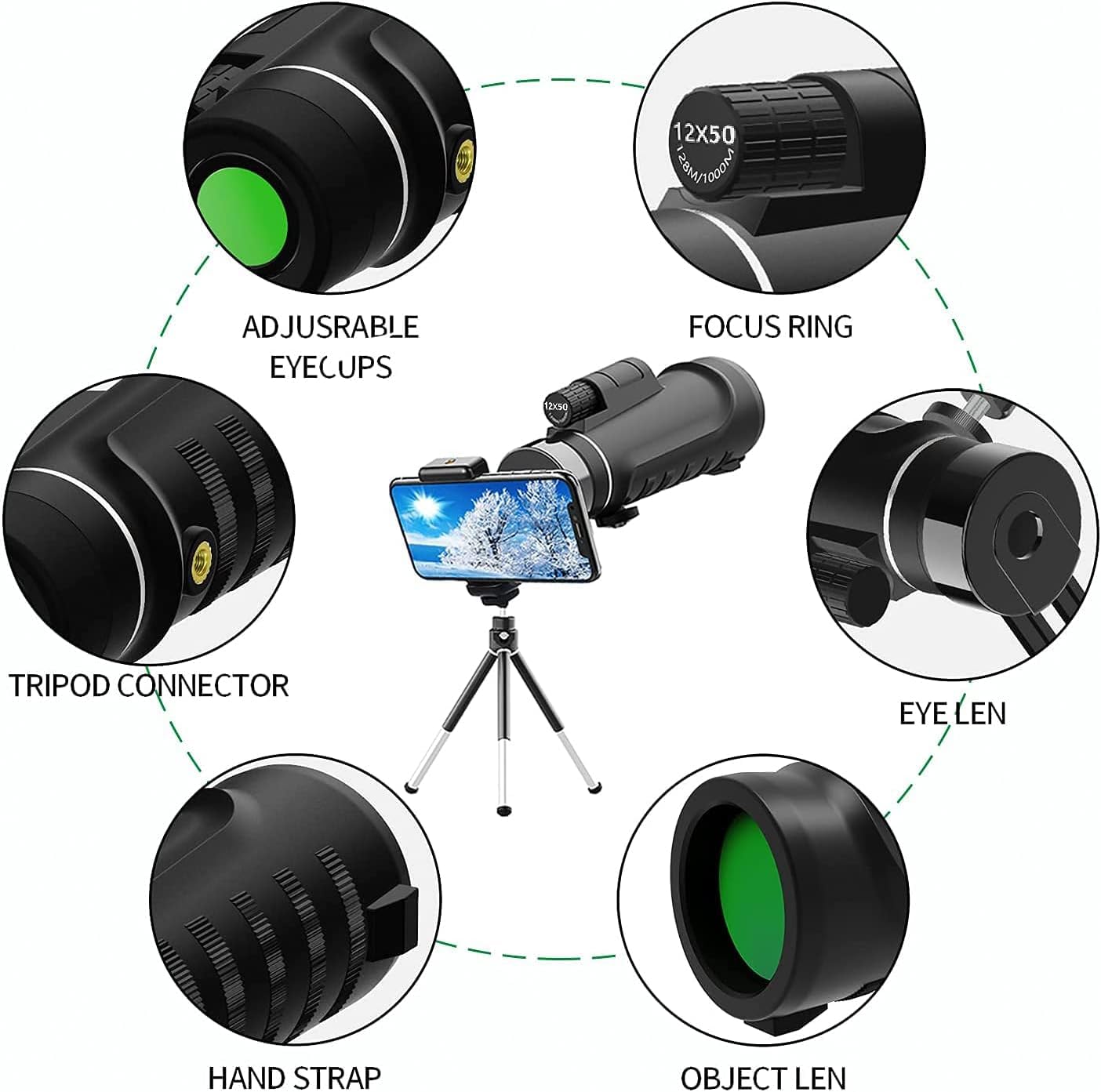 12X50
128M/1000M

ADJUSRABLE EYECUPS

FOCUS RING

12X50

TRIPOD CONNECTOR

EYE LEN

HAND STRAP

OBJECT LEN