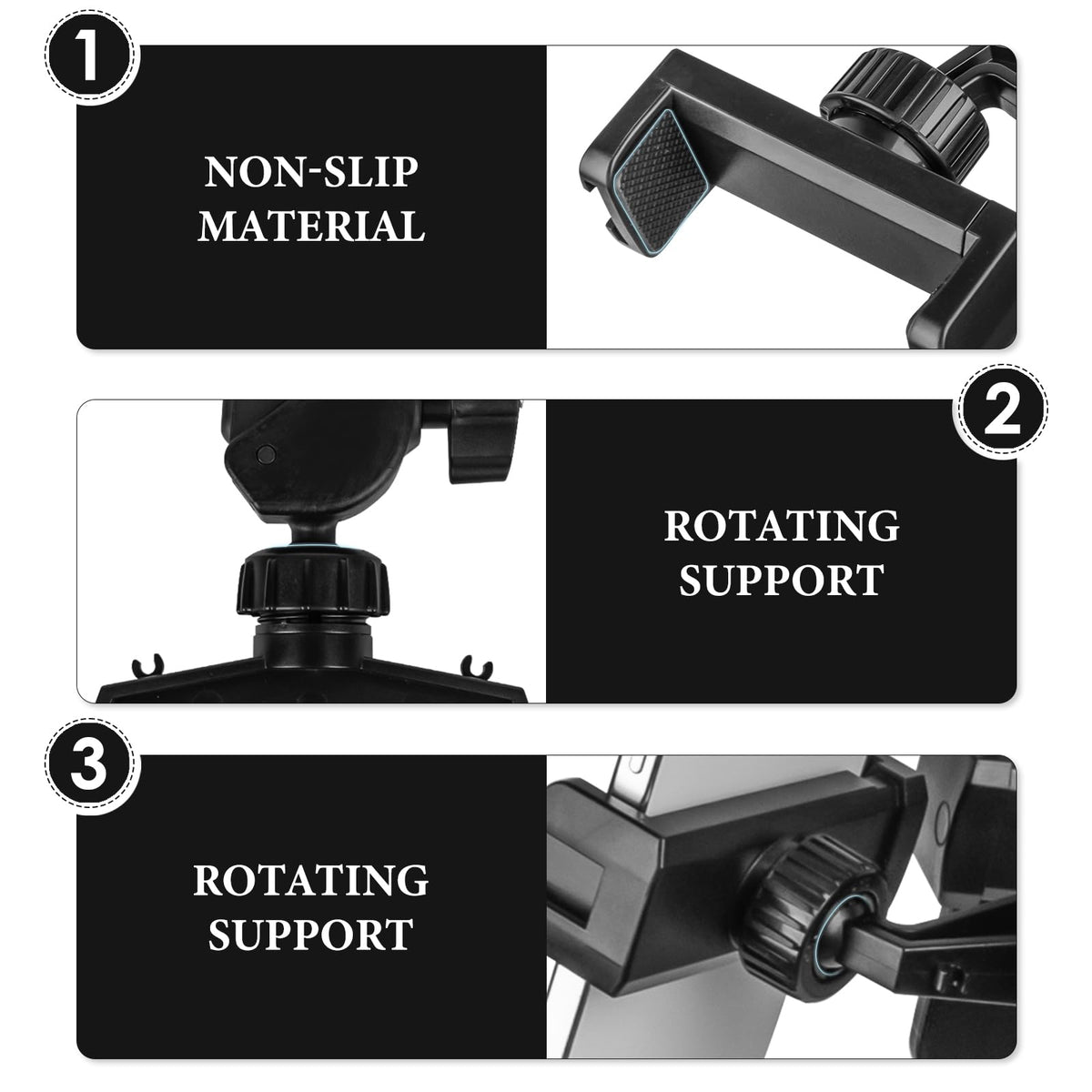 1

NON-SLIP MATERIAL

2

ROTATING SUPPORT

3

ROTATING SUPPORT