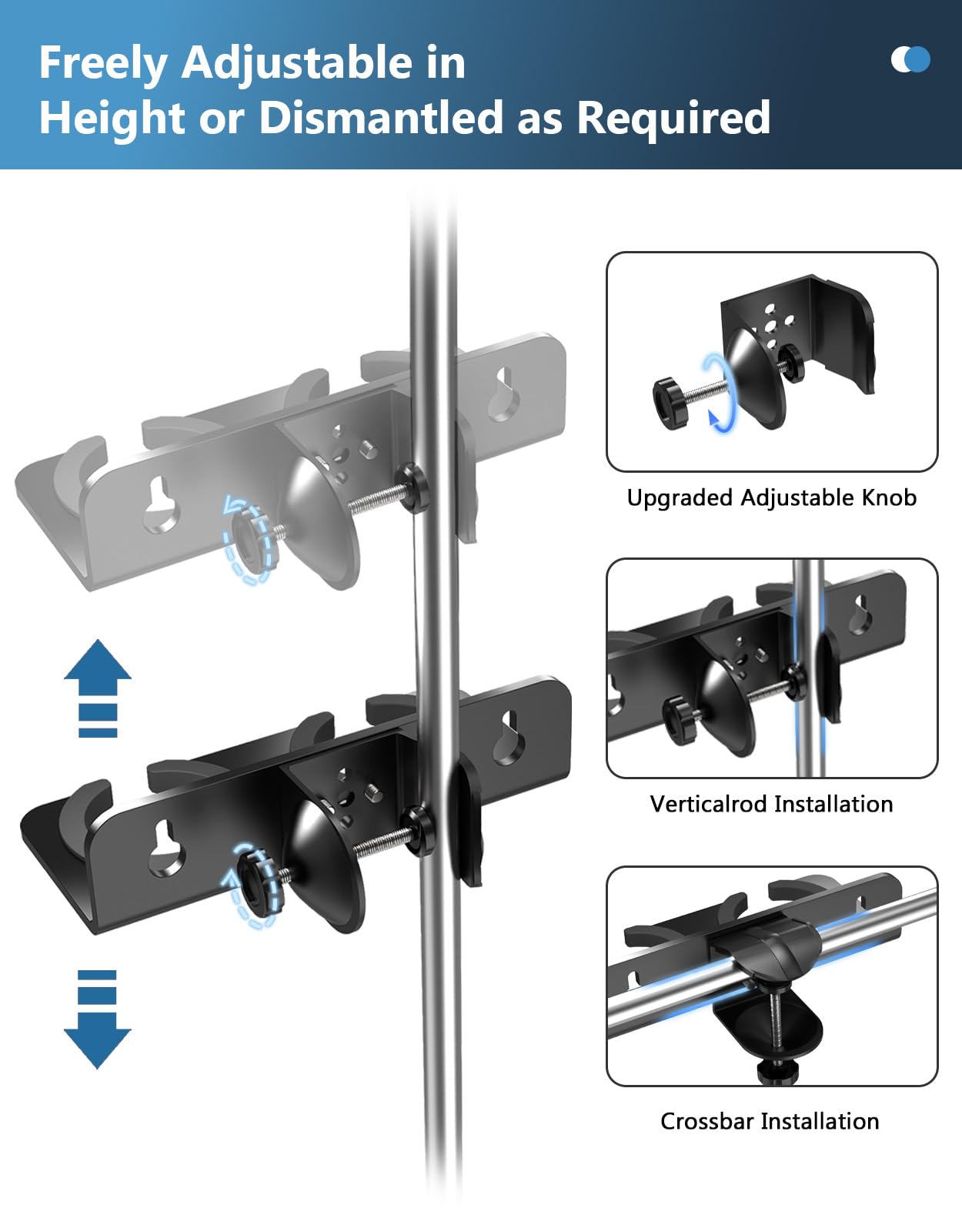 Freely Adjustable in Height or Dismantled as Required

Upgraded Adjustable Knob

Verticalrod Installation

Crossbar Installation