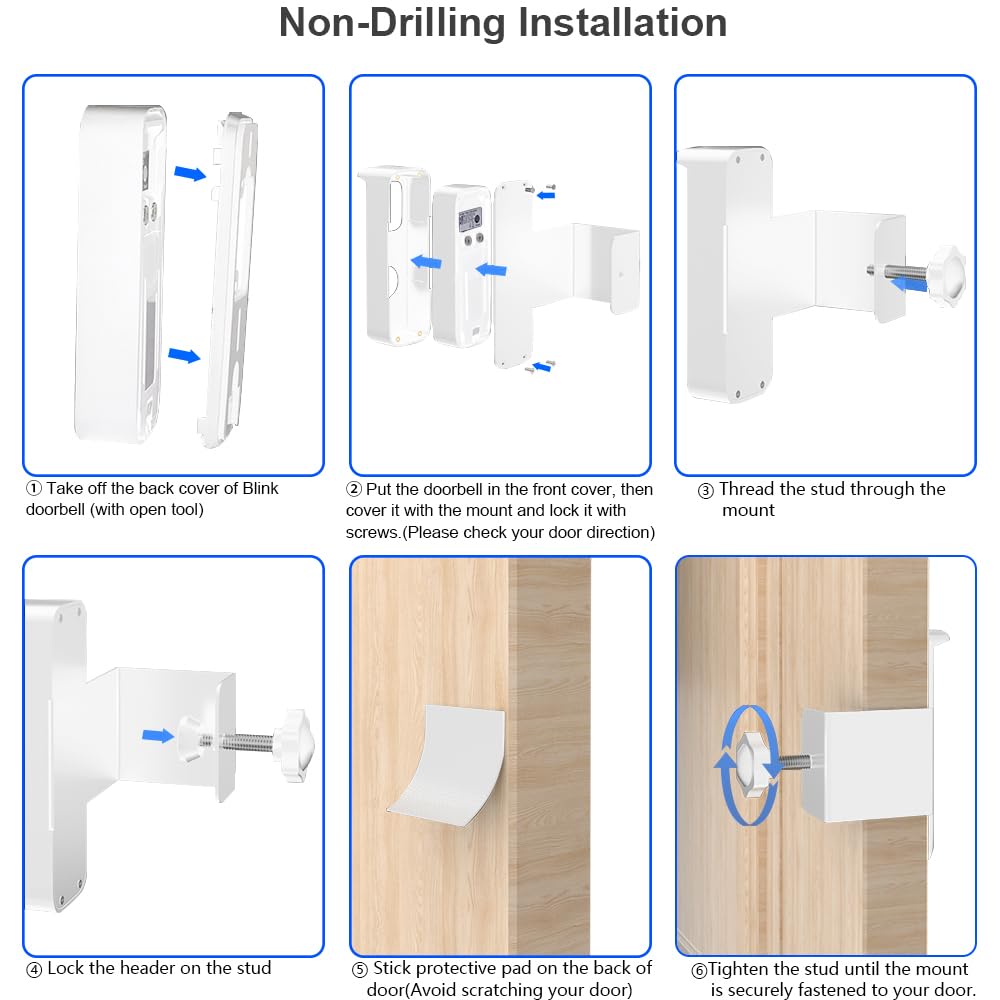 Non-Drilling Installation

① Take off the back cover of Blink doorbell (with open tool)

② Put the doorbell in the front cover, then cover it with the mount and lock it with screws.(Please check your door direction)

③ Thread the stud through the mount

④ Lock the header on the stud

⑤ Stick protective pad on the back of door(Avoid scratching your door)

⑥Tighten the stud until the mount is securely fastened to your door.