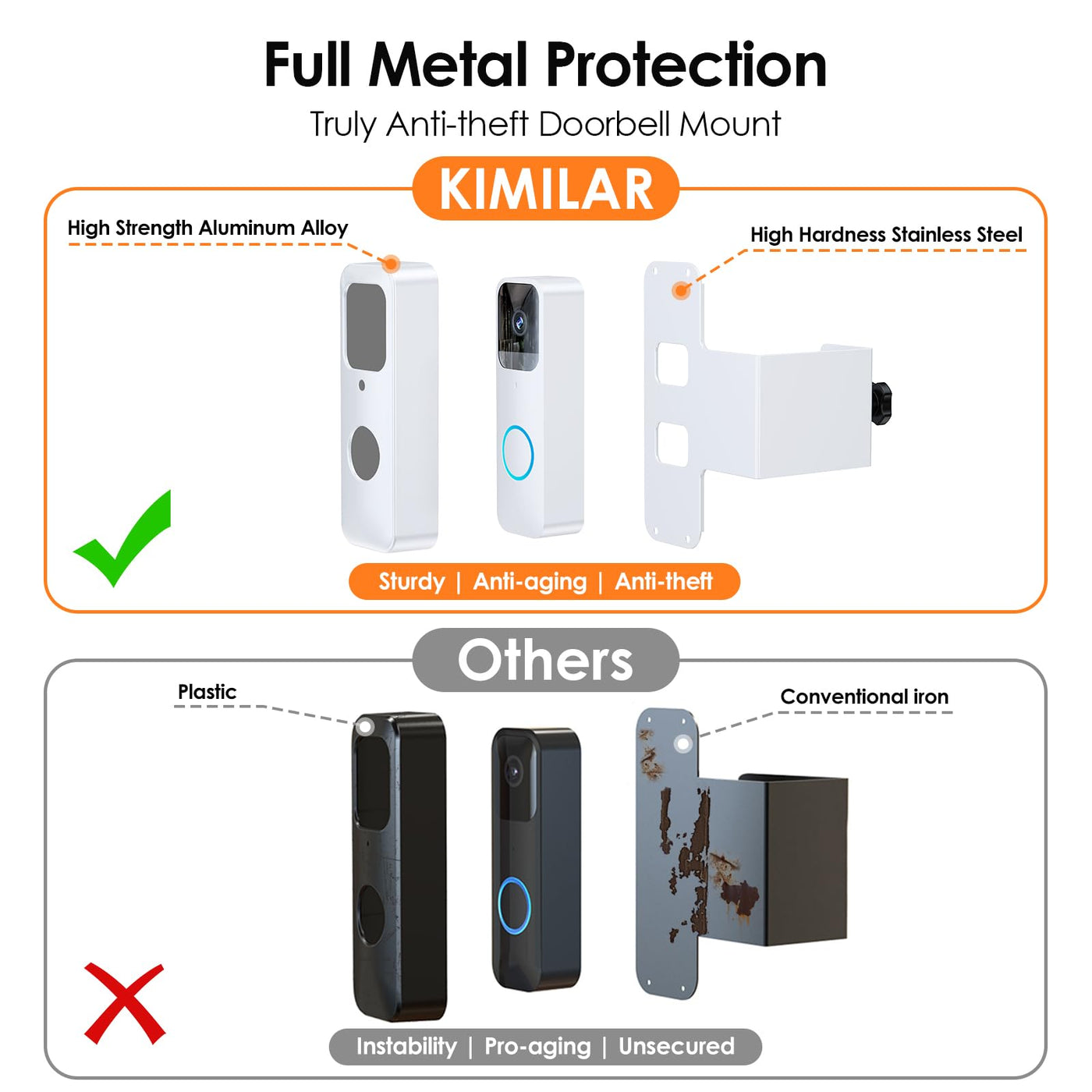 Full Metal Protection

Truly Anti-theft Doorbell Mount

KIMILAR

High Strength Aluminum Alloy

High Hardness Stainless Steel

Sturdy | Anti-aging | Anti-theft

Others

Plastic

Conventional iron

Instability | Pro-aging | Unsecured