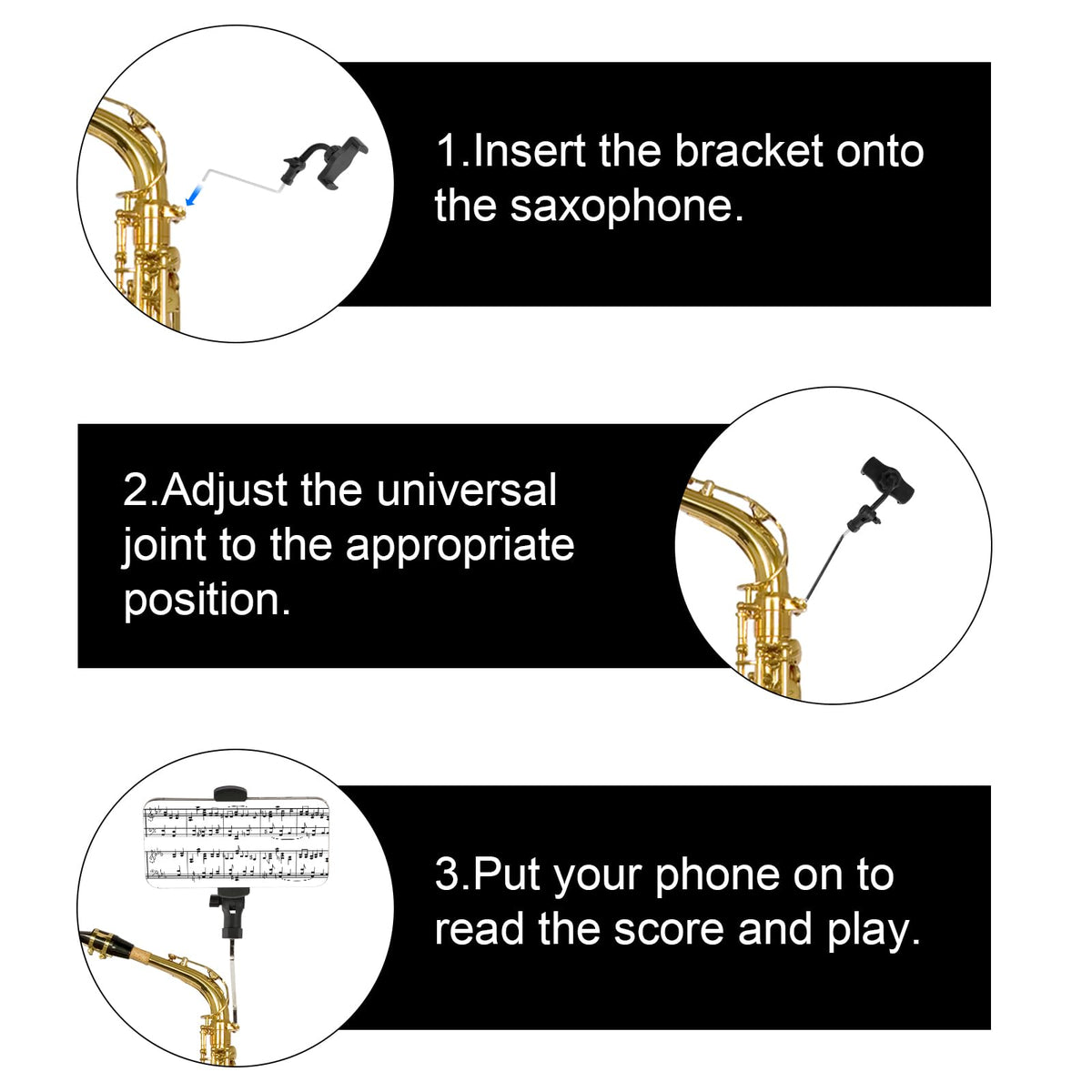 1.Insert the bracket onto the saxophone.

2.Adjust the universal joint to the appropriate position.

3.Put your phone on to read the score and play.