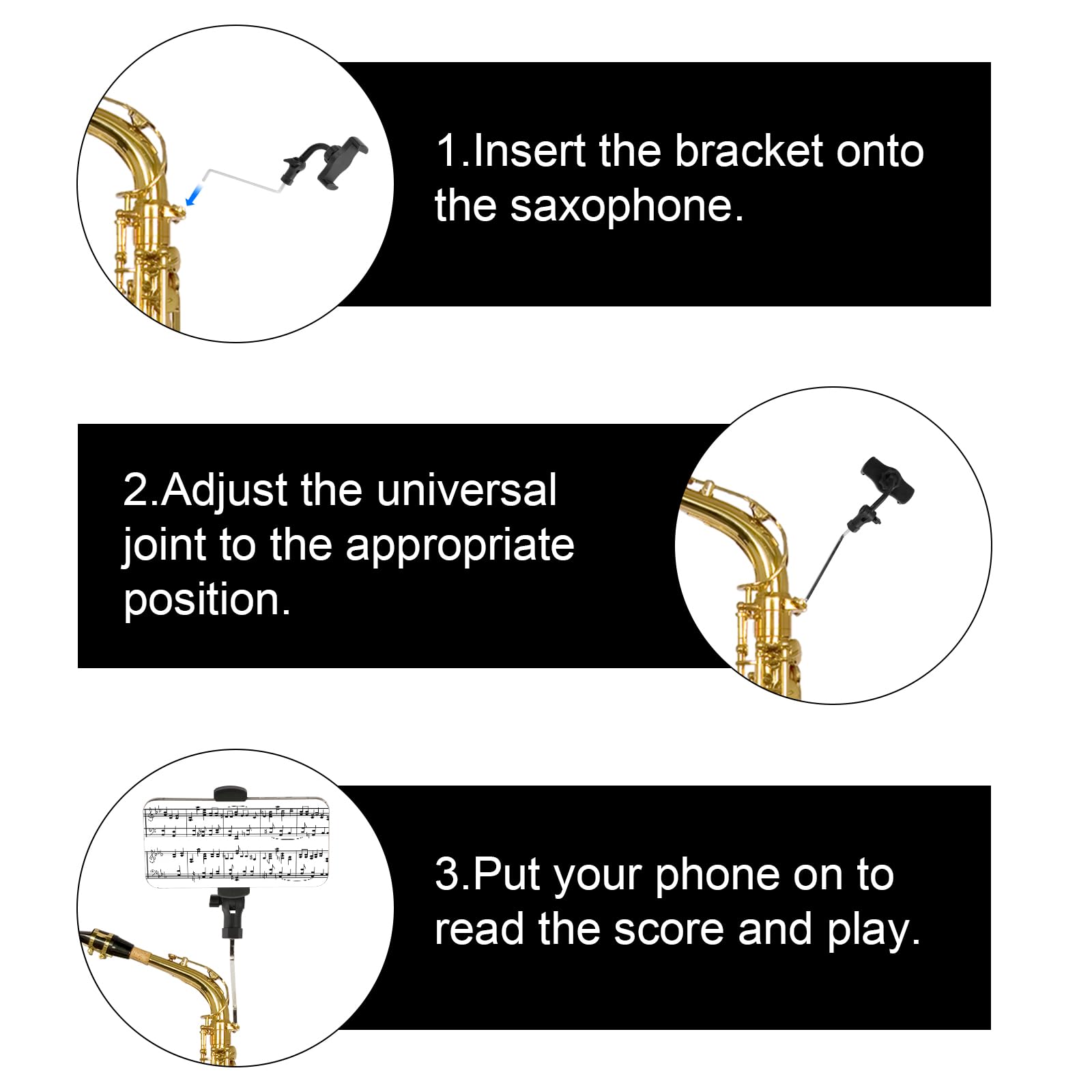 1.Insert the bracket onto the saxophone.

2.Adjust the universal joint to the appropriate position.

3.Put your phone on to read the score and play.